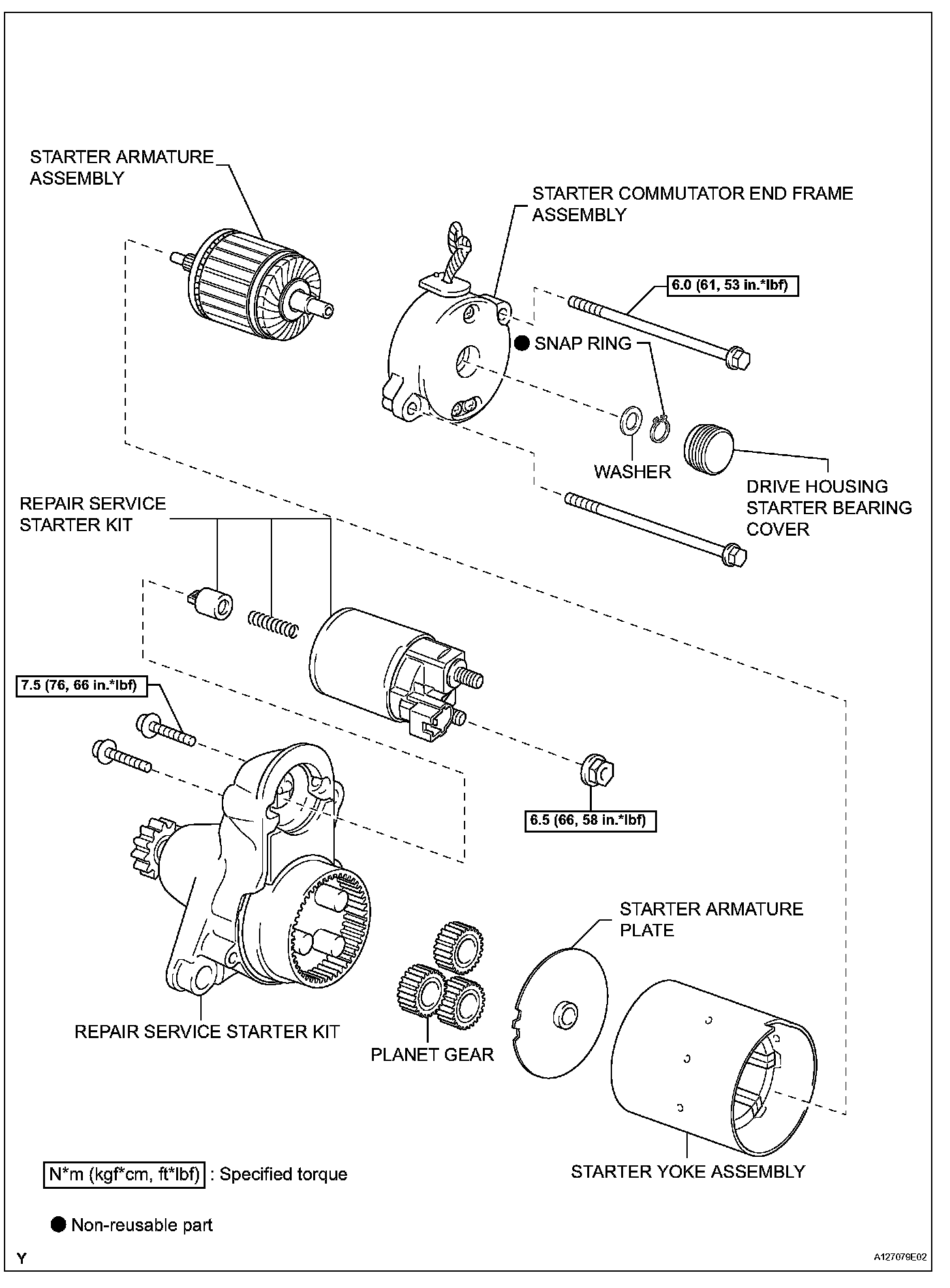 STARTER ARMATURE ASSEMBLY

STARTER COMMUTATOR END FRAME ASSEMBLY

6.0 (61, 53 in.*lbf)

● SNAP RING

WASHER

DRIVE HOUSING STARTER BEARING COVER

REPAIR SERVICE STARTER KIT

7.5 (76, 66 in.*lbf)

6.5 (66, 58 in.*lbf)

STARTER ARMATURE PLATE

REPAIR SERVICE STARTER KIT

PLANET GEAR

STARTER YOKE ASSEMBLY

N*m (kgf*cm, ft*lbf) : Specified torque

● Non-reusable part

Y

A127079E02