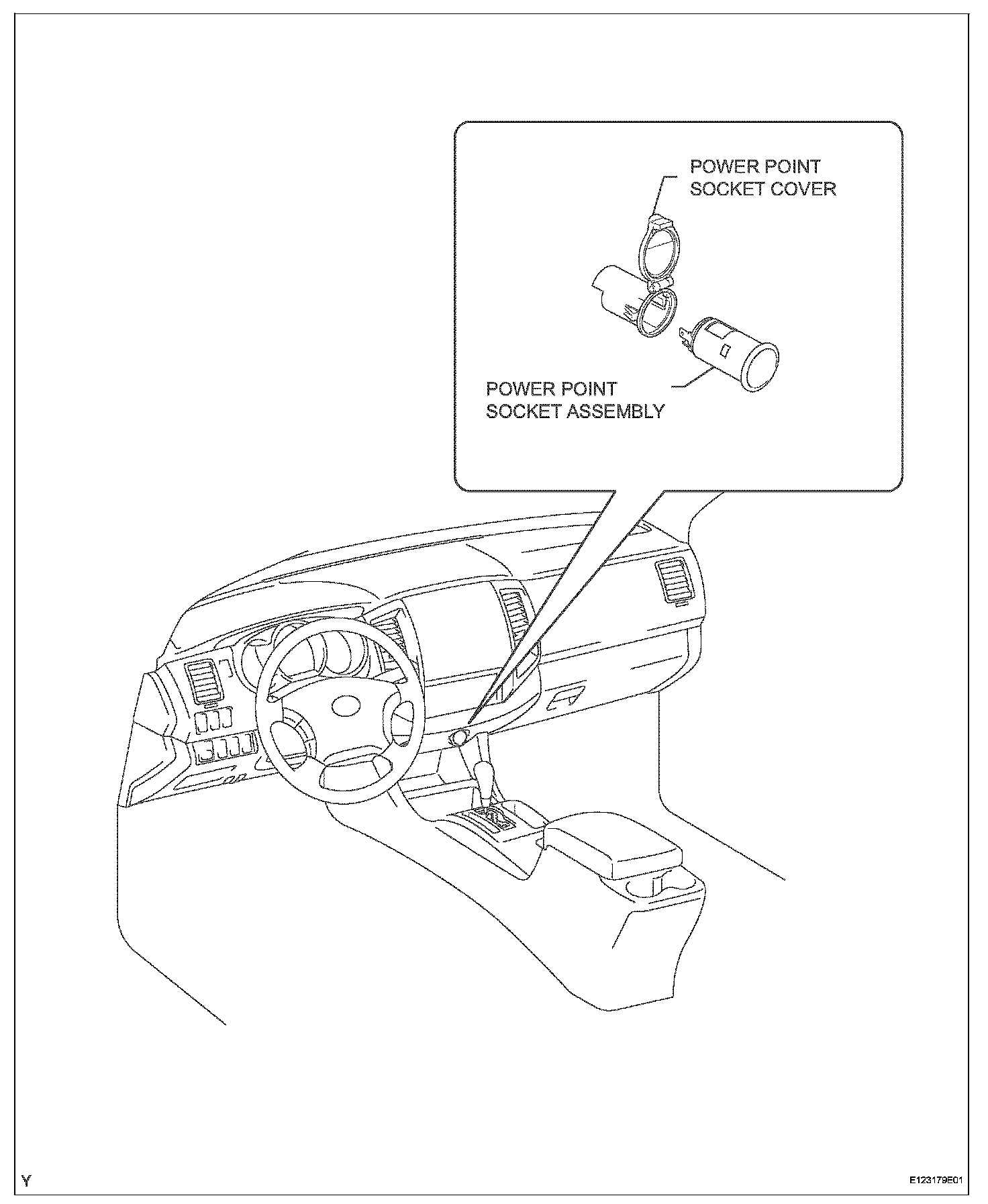 POWER POINT SOCKET COVER

POWER POINT SOCKET ASSEMBLY

Y

E123179E01