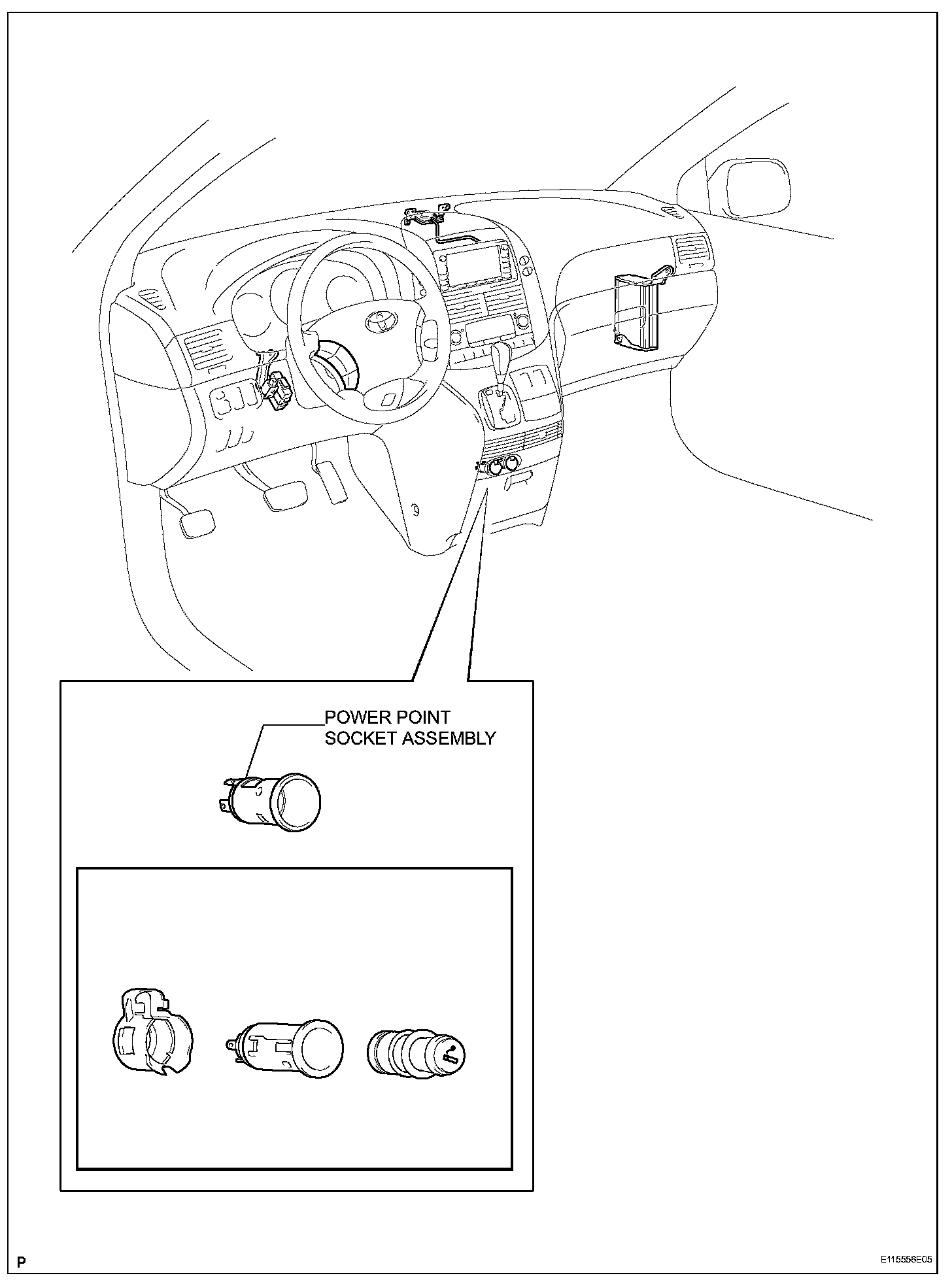 POWER POINT SOCKET ASSEMBLY

P

E115556E05