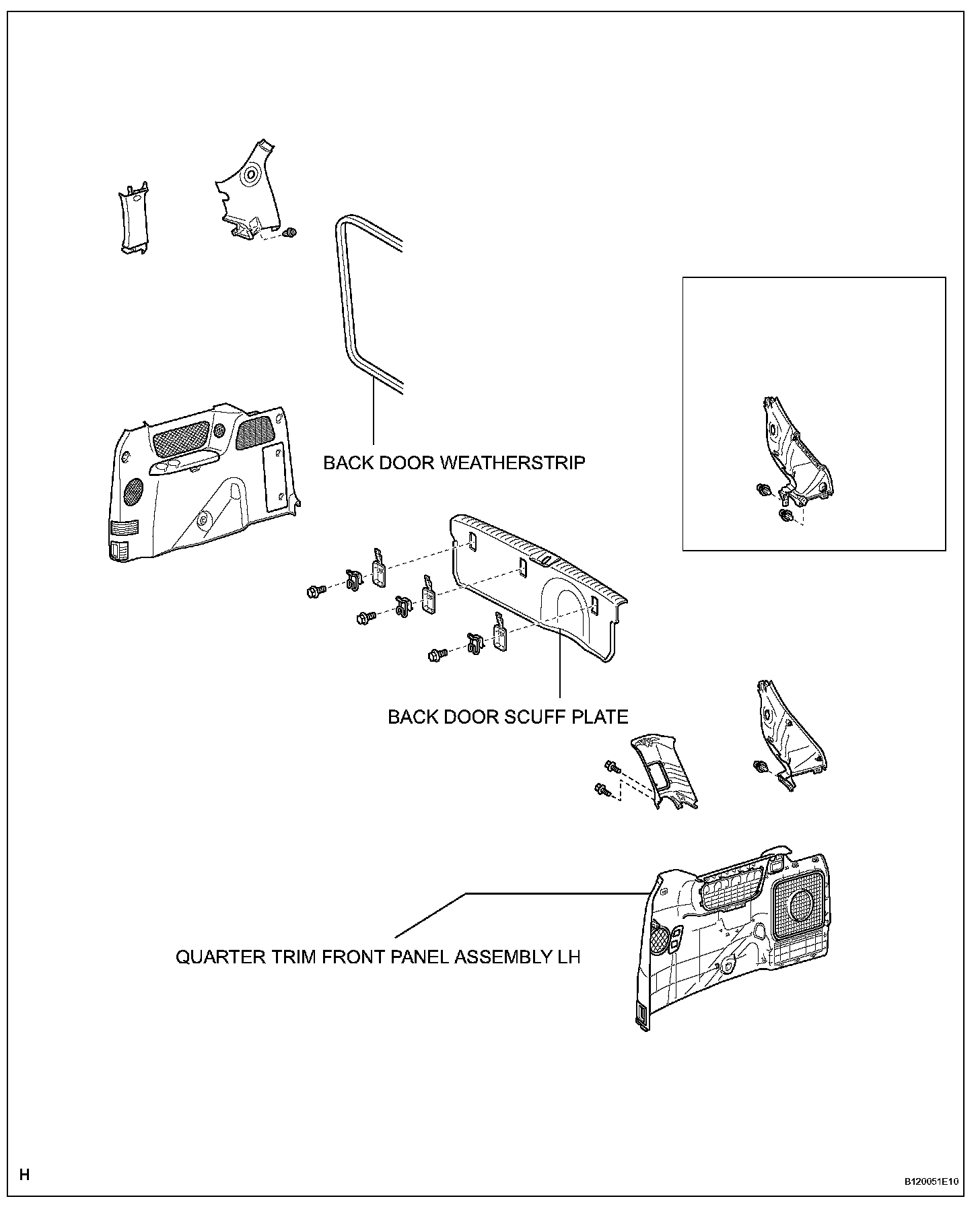 BACK DOOR WEATHERSTRIP

BACK DOOR SCUFF PLATE

QUARTER TRIM FRONT PANEL ASSEMBLY LH

H

B120051E10