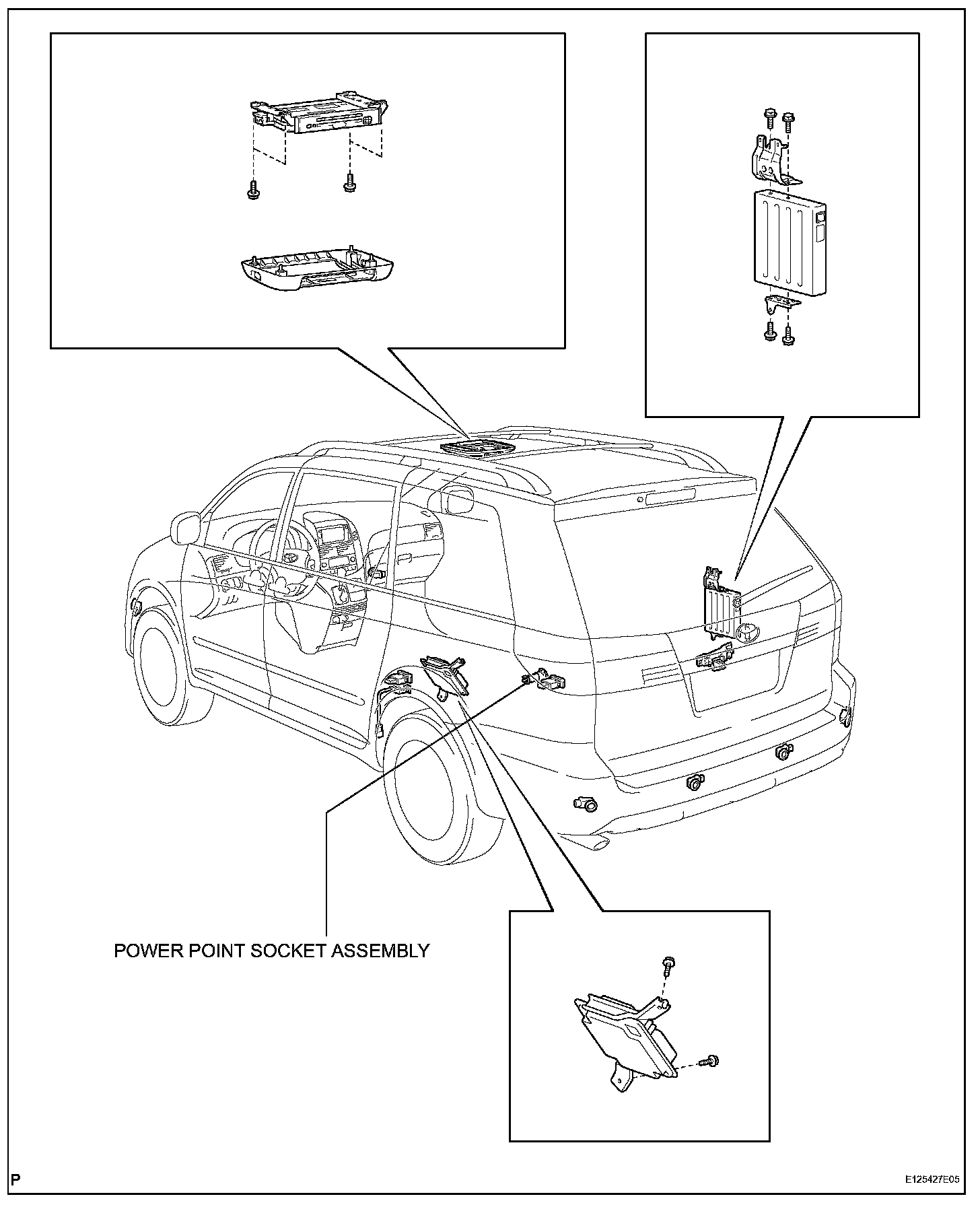 POWER POINT SOCKET ASSEMBLY

P

E125427E05