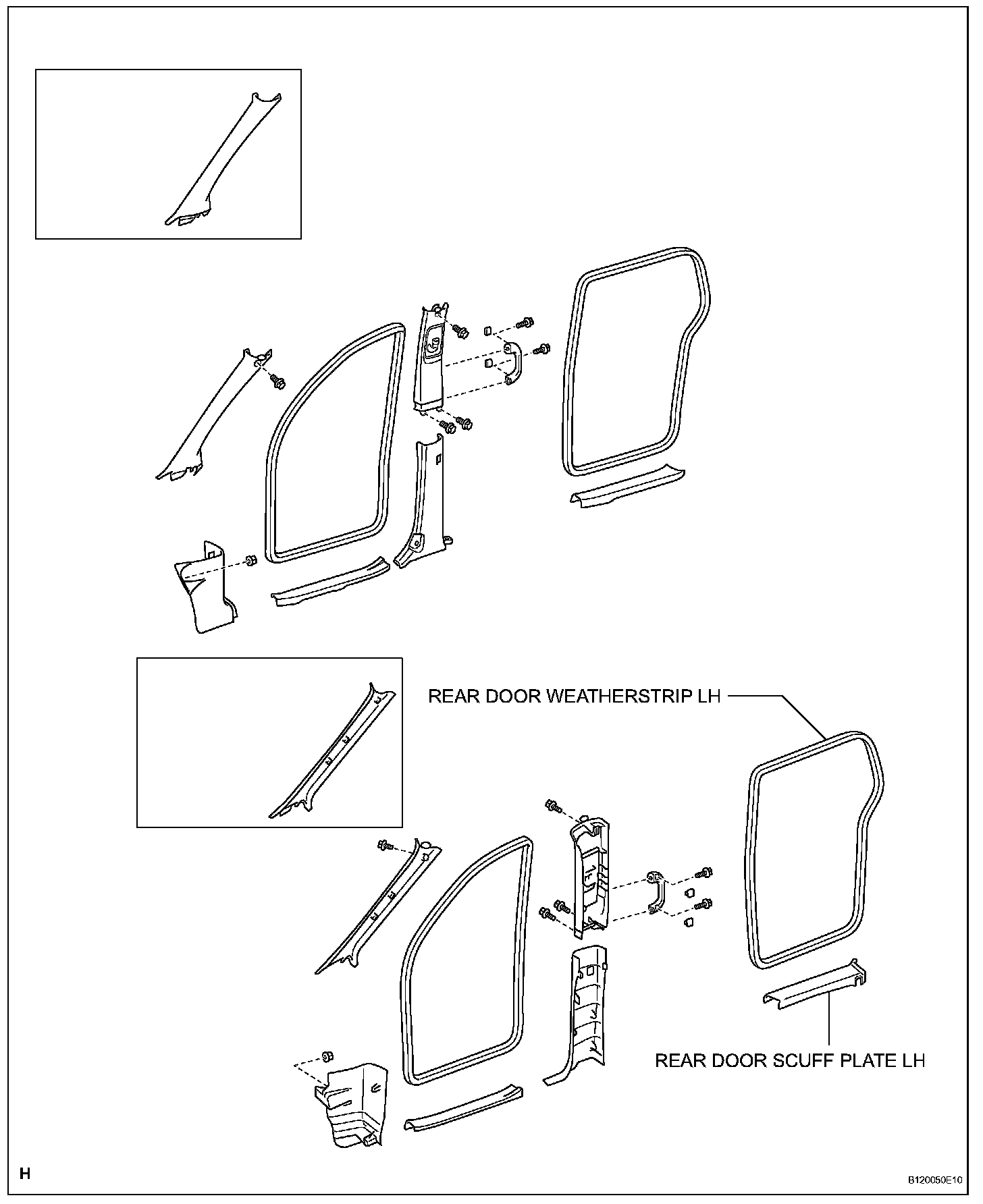 REAR DOOR WEATHERSTRIP LH

REAR DOOR SCUFF PLATE LH

H

B120050E10