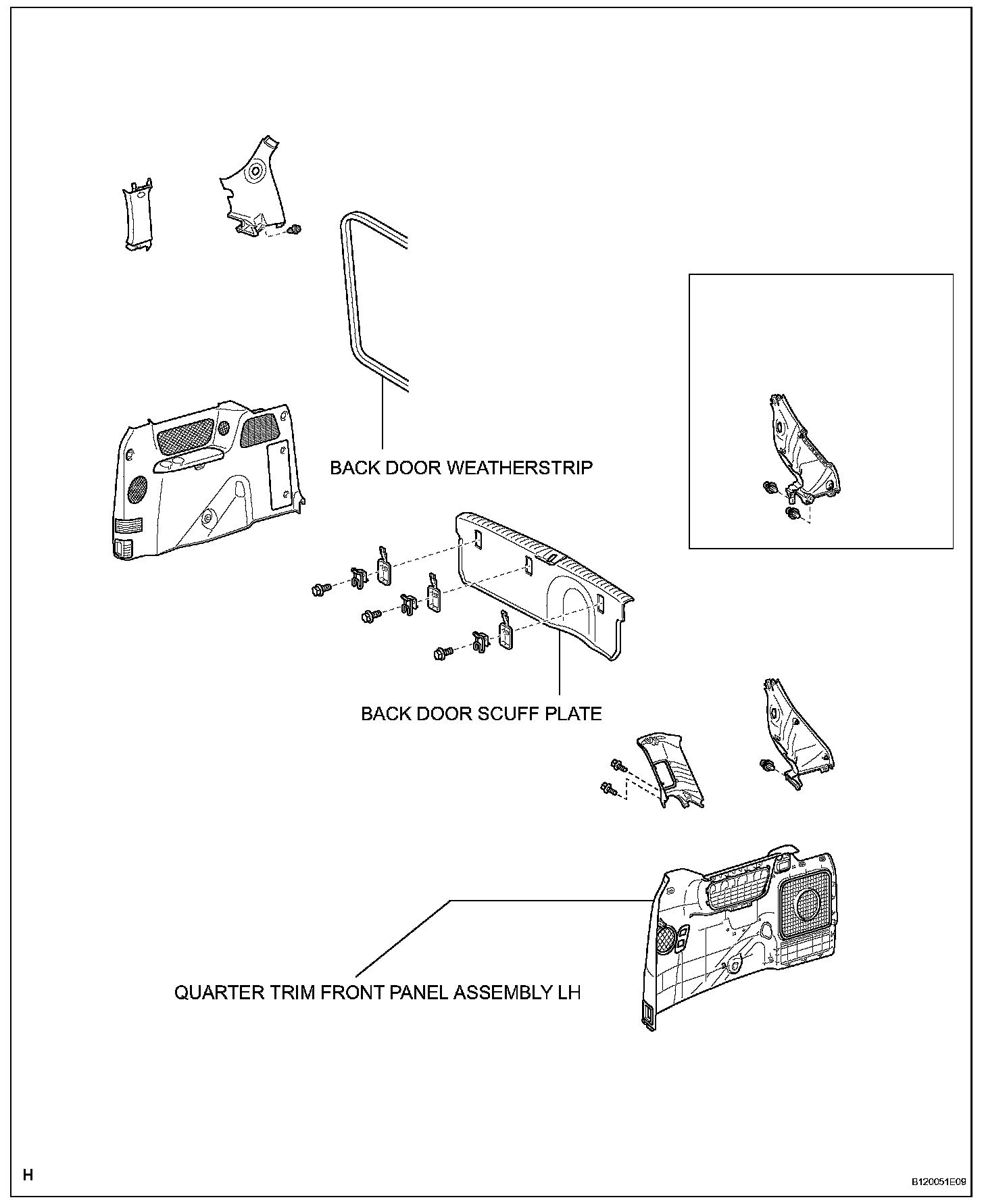 BACK DOOR WEATHERSTRIP

BACK DOOR SCUFF PLATE

QUARTER TRIM FRONT PANEL ASSEMBLY LH

H

B120051E09