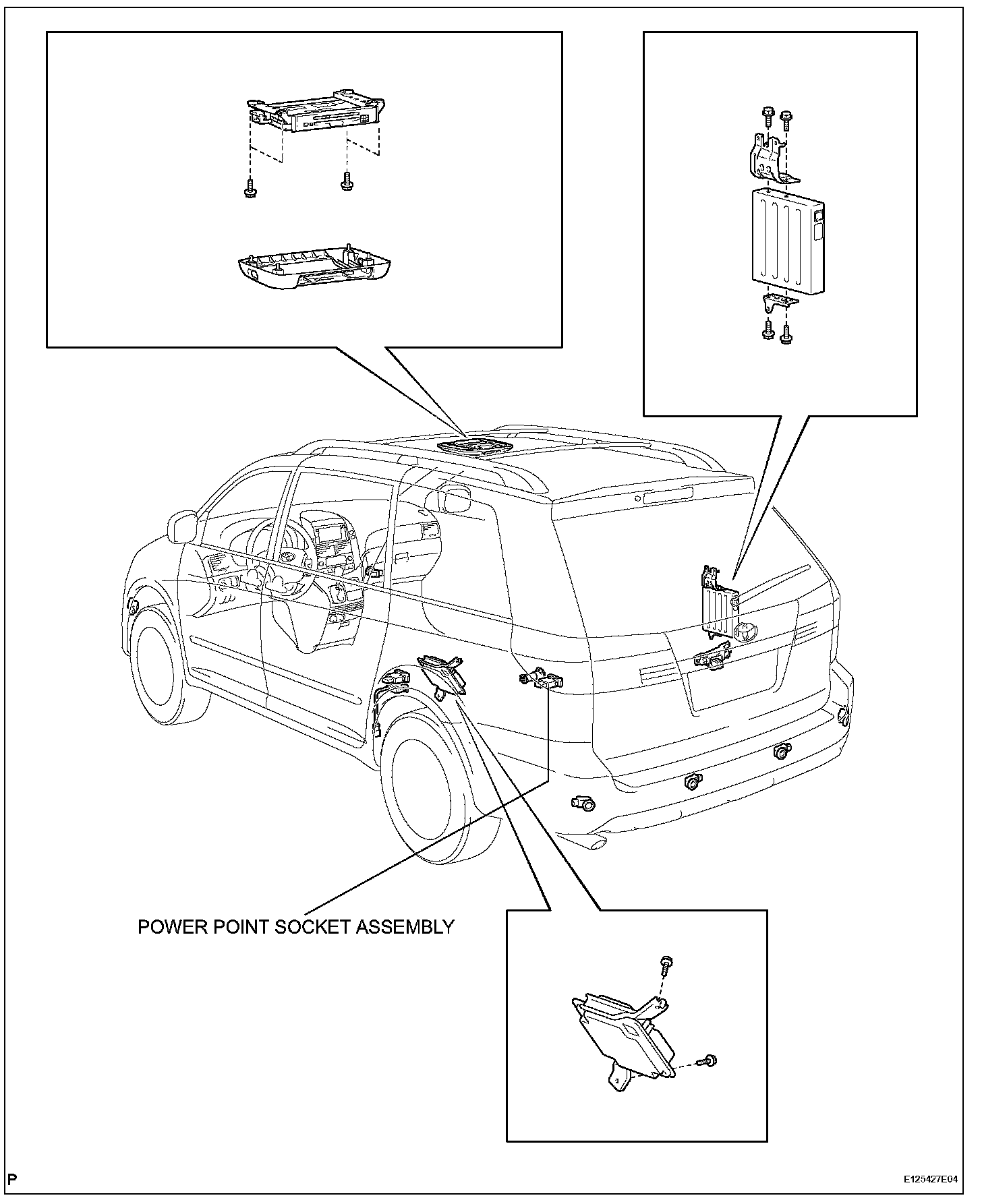 POWER POINT SOCKET ASSEMBLY

P

E125427E04