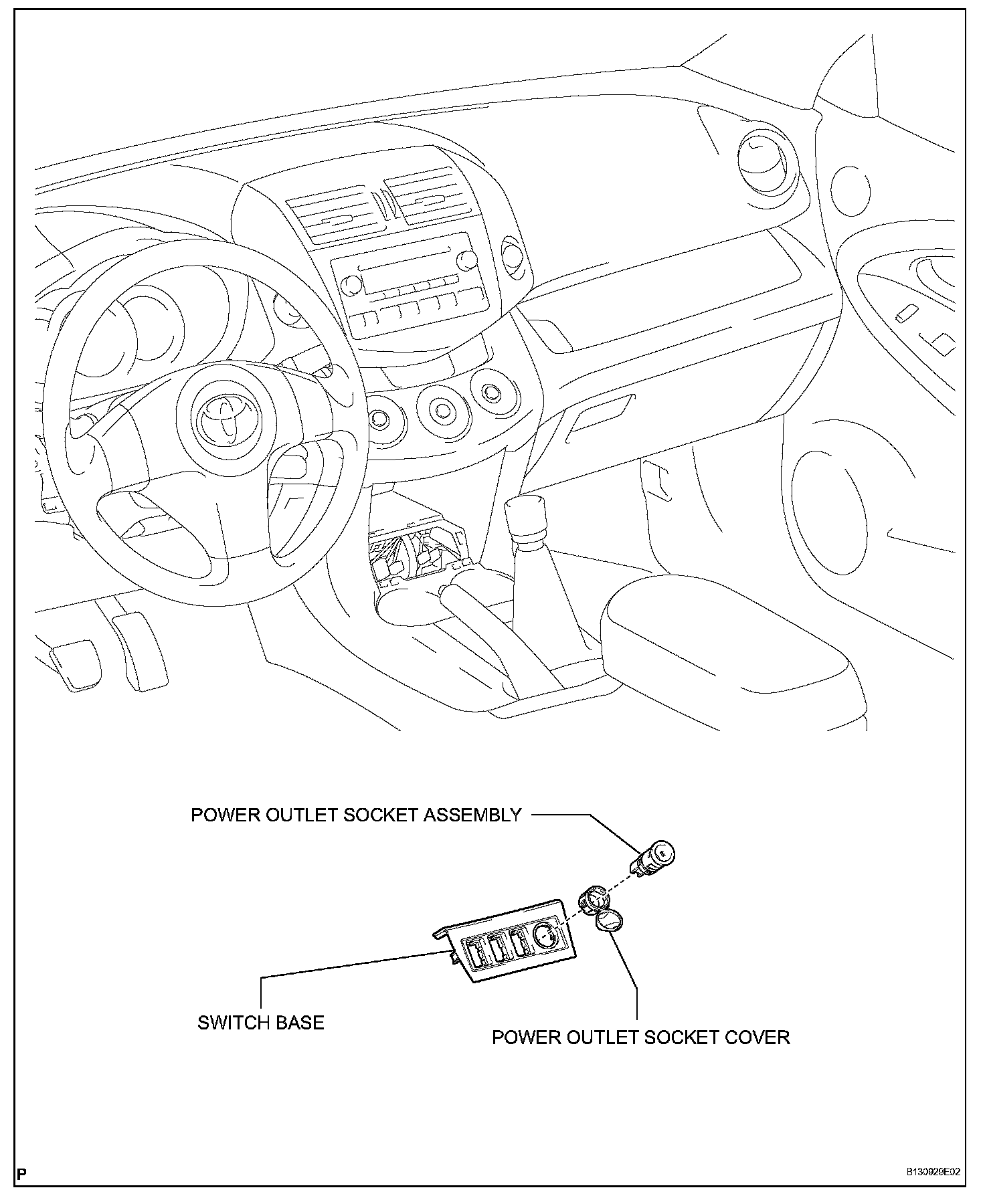 POWER OUTLET SOCKET ASSEMBLY

SWITCH BASE

POWER OUTLET SOCKET COVER

P

B130929E02