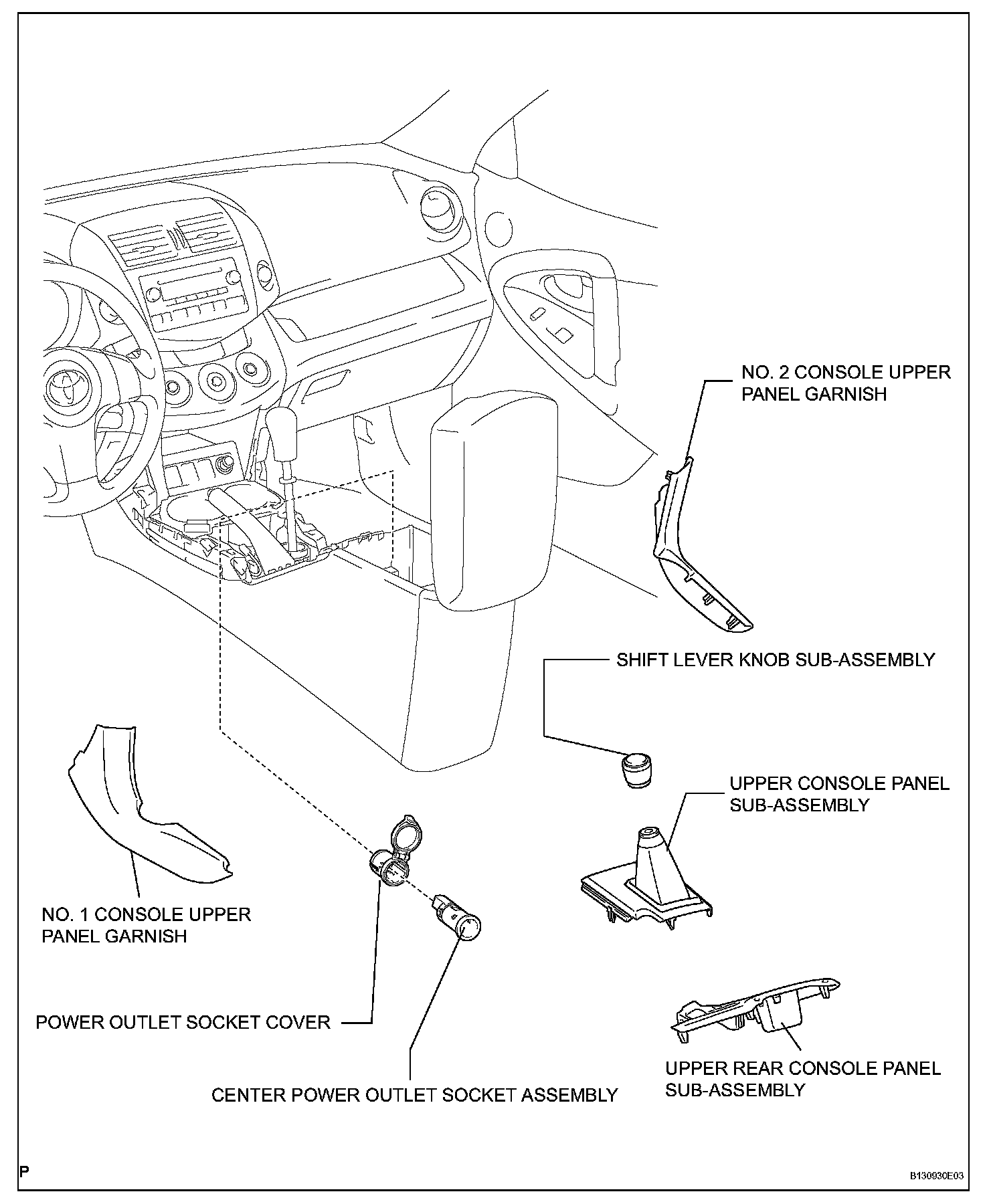 NO. 2 CONSOLE UPPER PANEL GARNISH

SHIFT LEVER KNOB SUB-ASSEMBLY

UPPER CONSOLE PANEL SUB-ASSEMBLY

NO. 1 CONSOLE UPPER PANEL GARNISH

POWER OUTLET SOCKET COVER

CENTER POWER OUTLET SOCKET ASSEMBLY

UPPER REAR CONSOLE PANEL SUB-ASSEMBLY

P

B130930E03