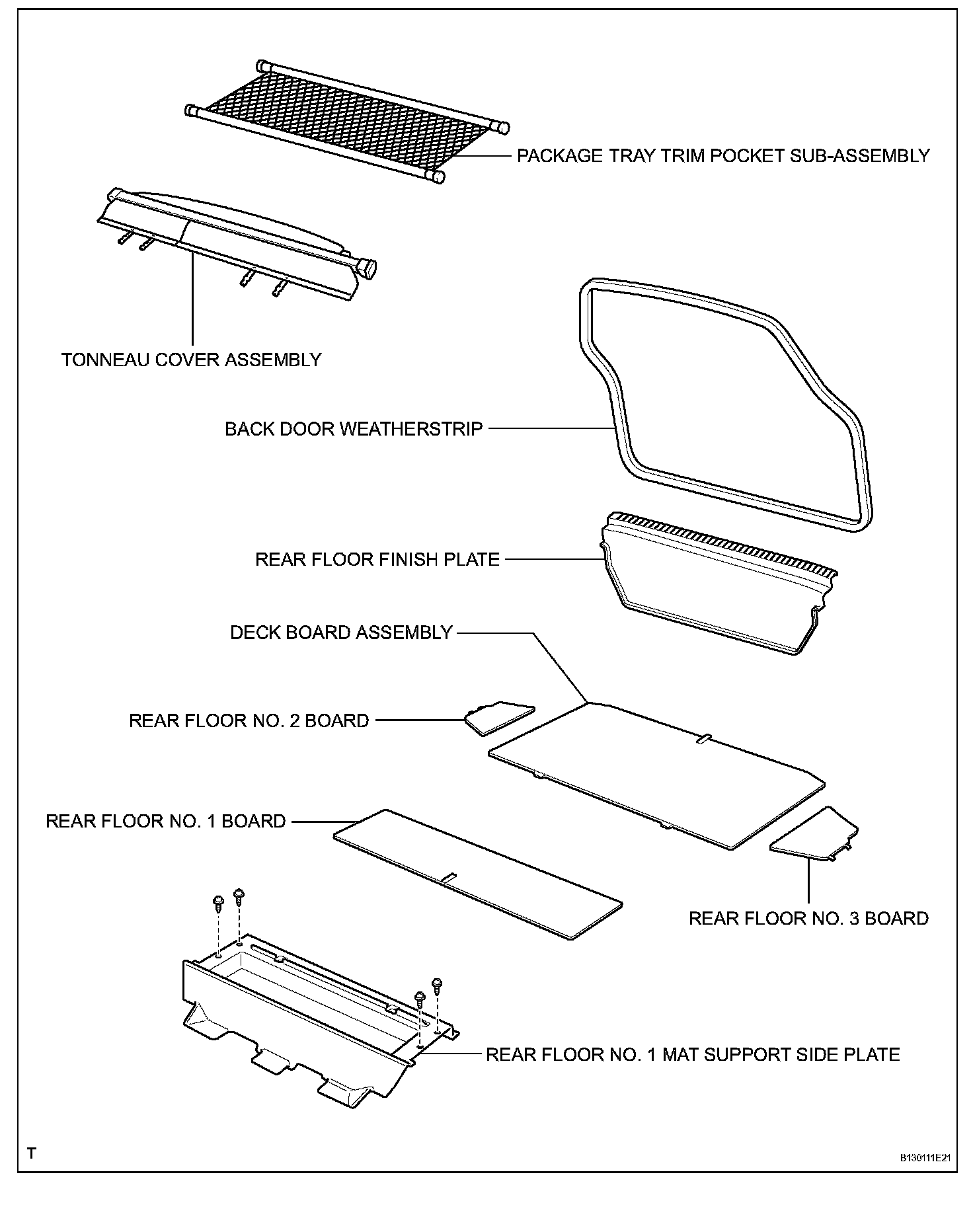 PACKAGE TRAY TRIM POCKET SUB-ASSEMBLY

TONNEAU COVER ASSEMBLY

BACK DOOR WEATHERSTRIP

REAR FLOOR FINISH PLATE

DECK BOARD ASSEMBLY

REAR FLOOR NO. 2 BOARD

REAR FLOOR NO. 1 BOARD

REAR FLOOR NO. 3 BOARD

REAR FLOOR NO. 1 MAT SUPPORT SIDE PLATE

T

B130111E21