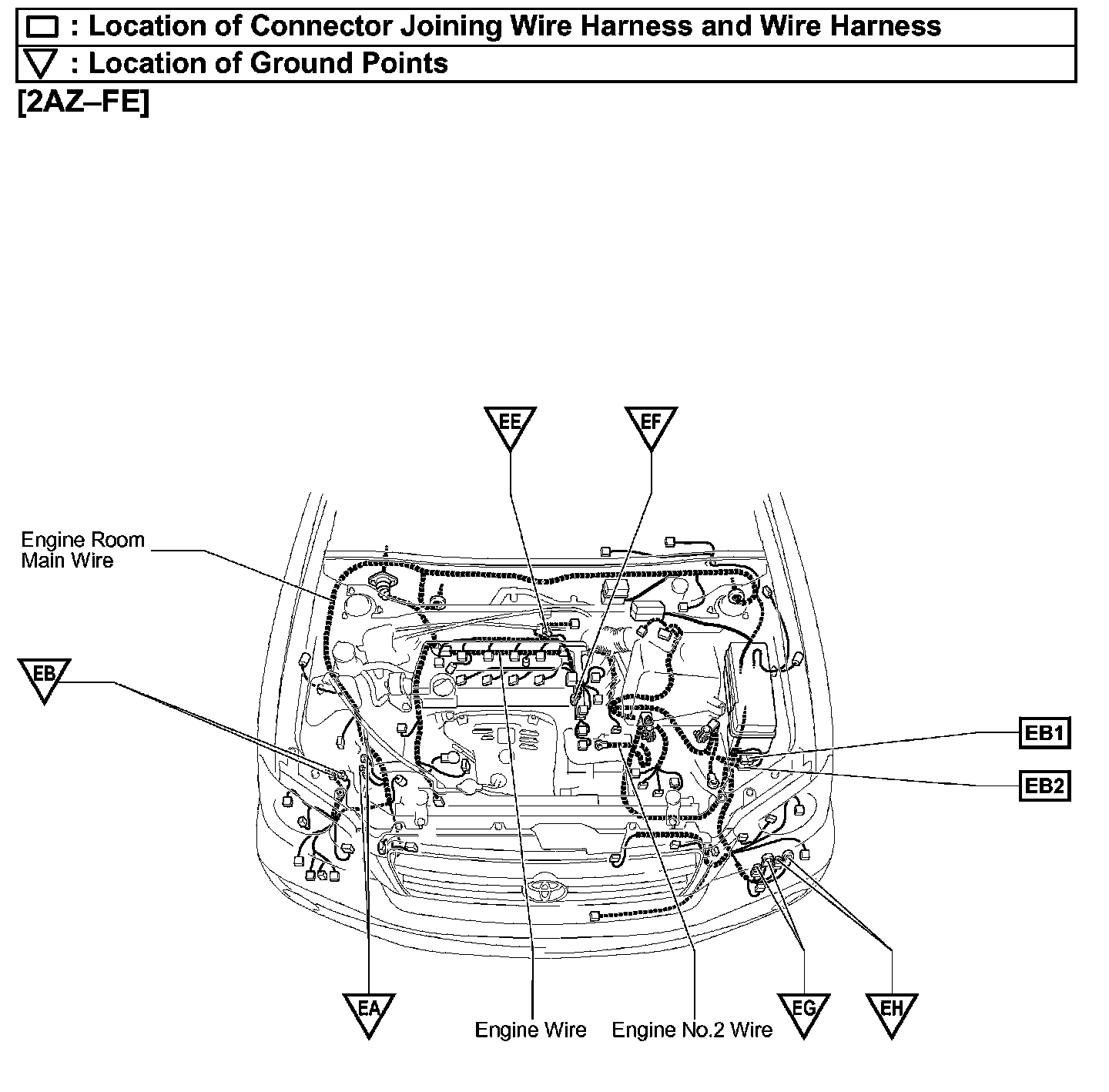 : Location of Connector Joining Wire Harness and Wire Harness
: Location of Ground Points

[2AZ–FE]

EE
EF
Engine Room Main Wire
EB
EB1
EB2
EA
Engine Wire
Engine No.2 Wire
EG
EH