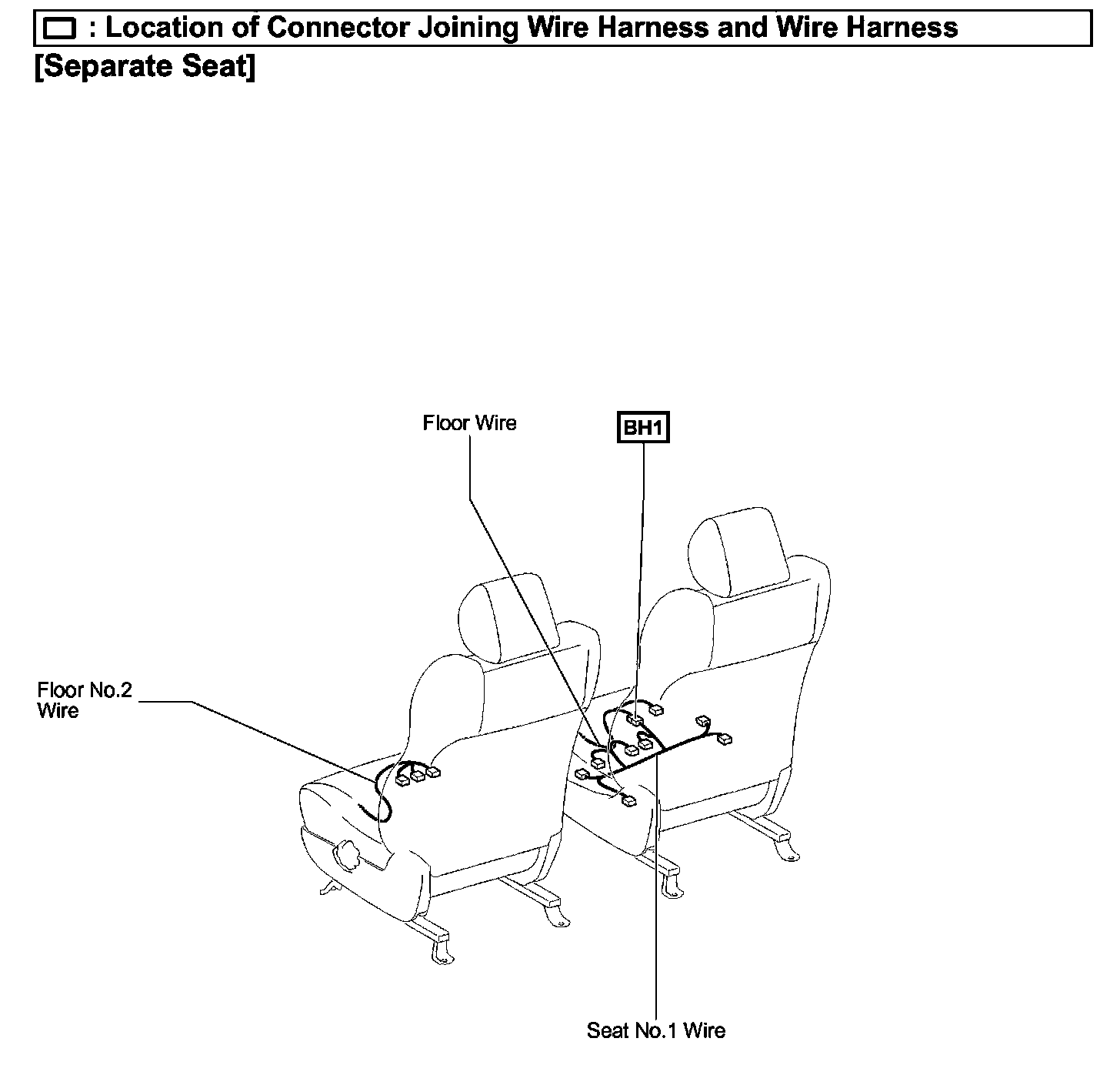 : Location of Connector Joining Wire Harness and Wire Harness
[Separate Seat]

Floor Wire

BH1

Floor No.2 Wire

Seat No.1 Wire