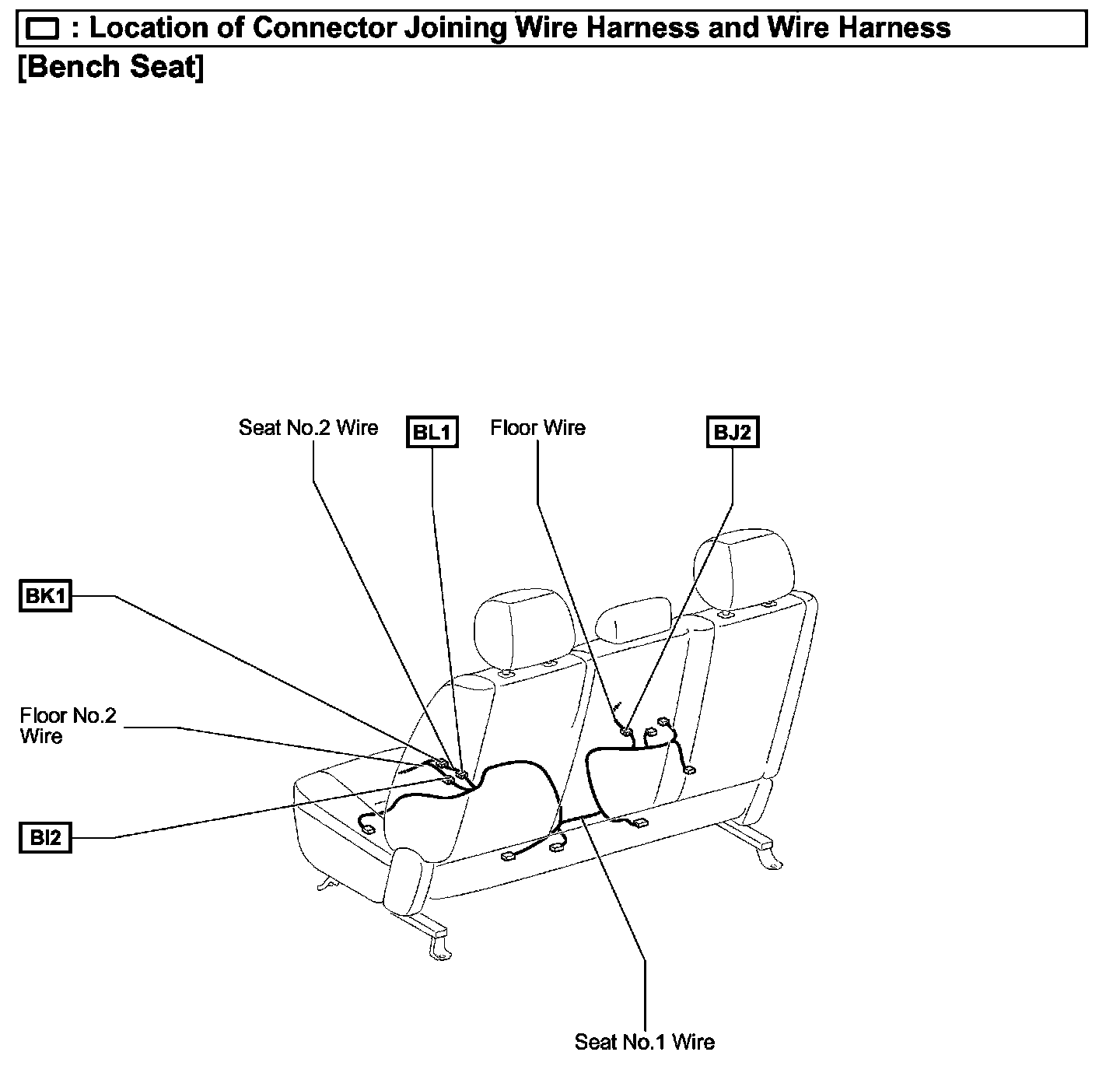 : Location of Connector Joining Wire Harness and Wire Harness

[Bench Seat]

Seat No.2 Wire

BL1

Floor Wire

BJ2

BK1

Floor No.2 Wire

BI2

Seat No.1 Wire