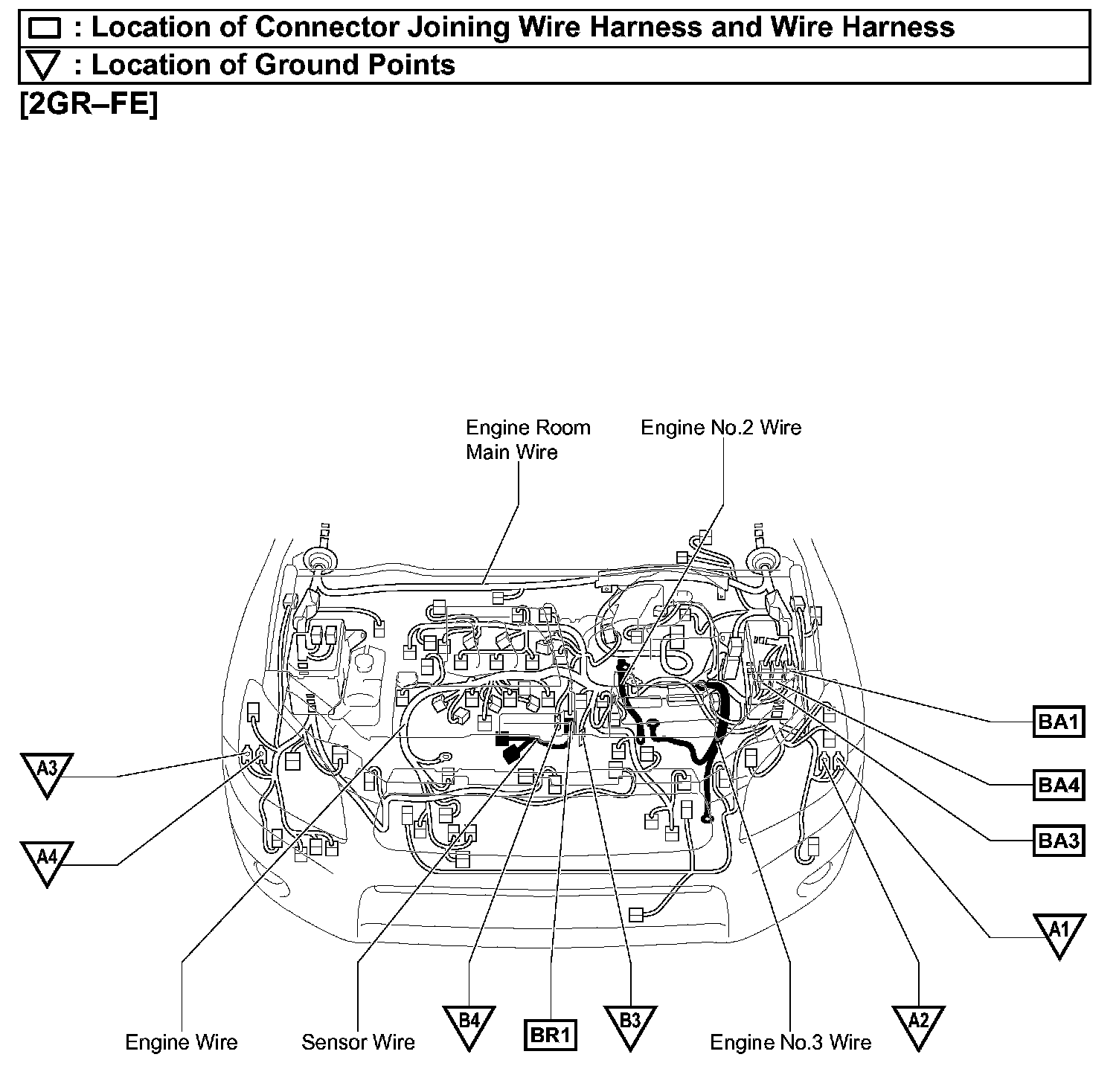 : Location of Connector Joining Wire Harness and Wire Harness
: Location of Ground Points
[2GR–FE]

Engine Room Main Wire

Engine No.2 Wire

BA1

BA4

BA3

A3

A4

A1

A2

Engine Wire

Sensor Wire

B4

BR1

B3

Engine No.3 Wire