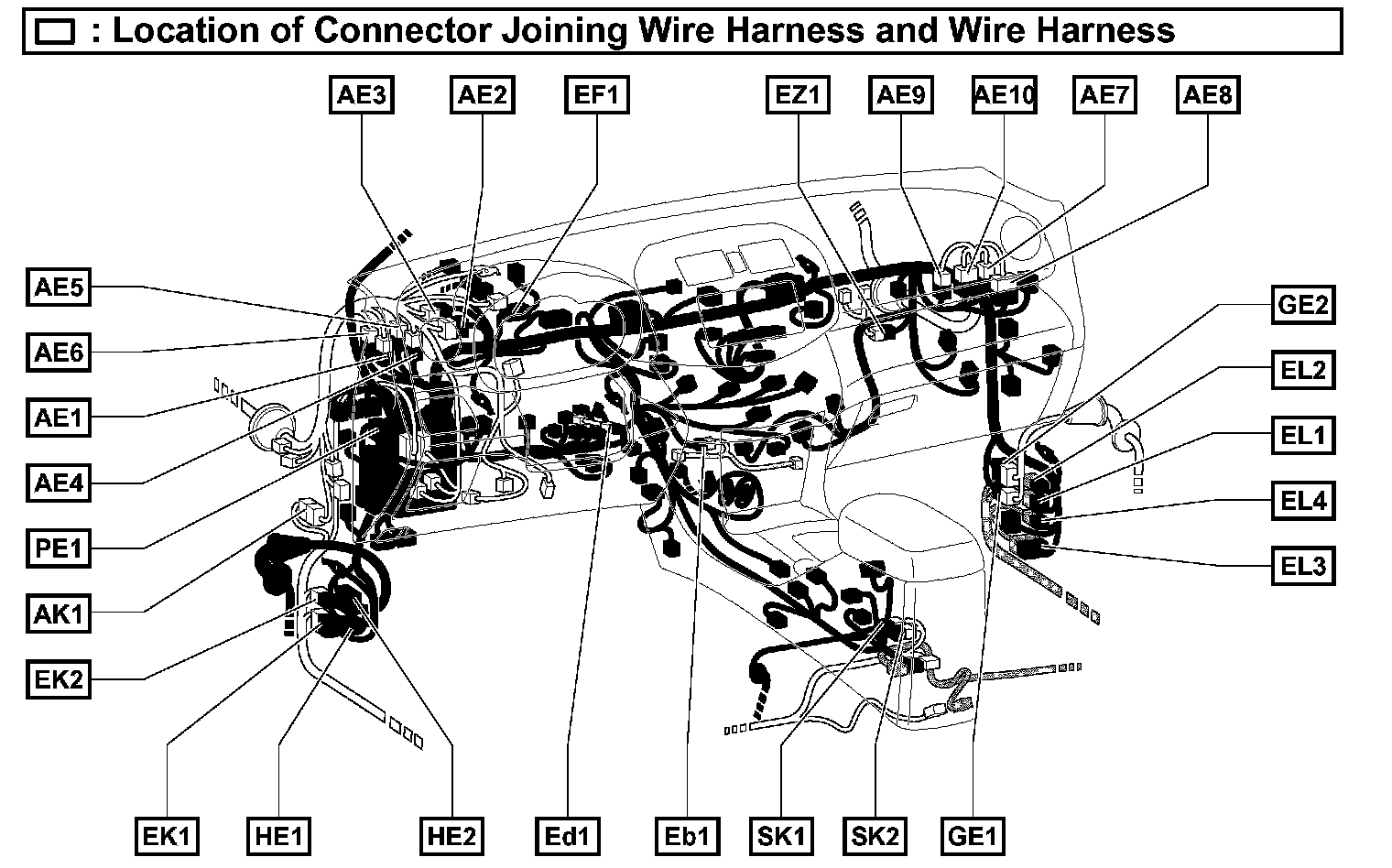 : Location of Connector Joining Wire Harness and Wire Harness

AE3
AE2
EF1
EZ1
AE9
AE10
AE7
AE8

AE5
AE6
AE1
AE4
PE1
AK1
EK2

GE2
EL2
EL1
EL4
EL3

EK1
HE1
HE2
Ed1
Eb1
SK1
SK2
GE1