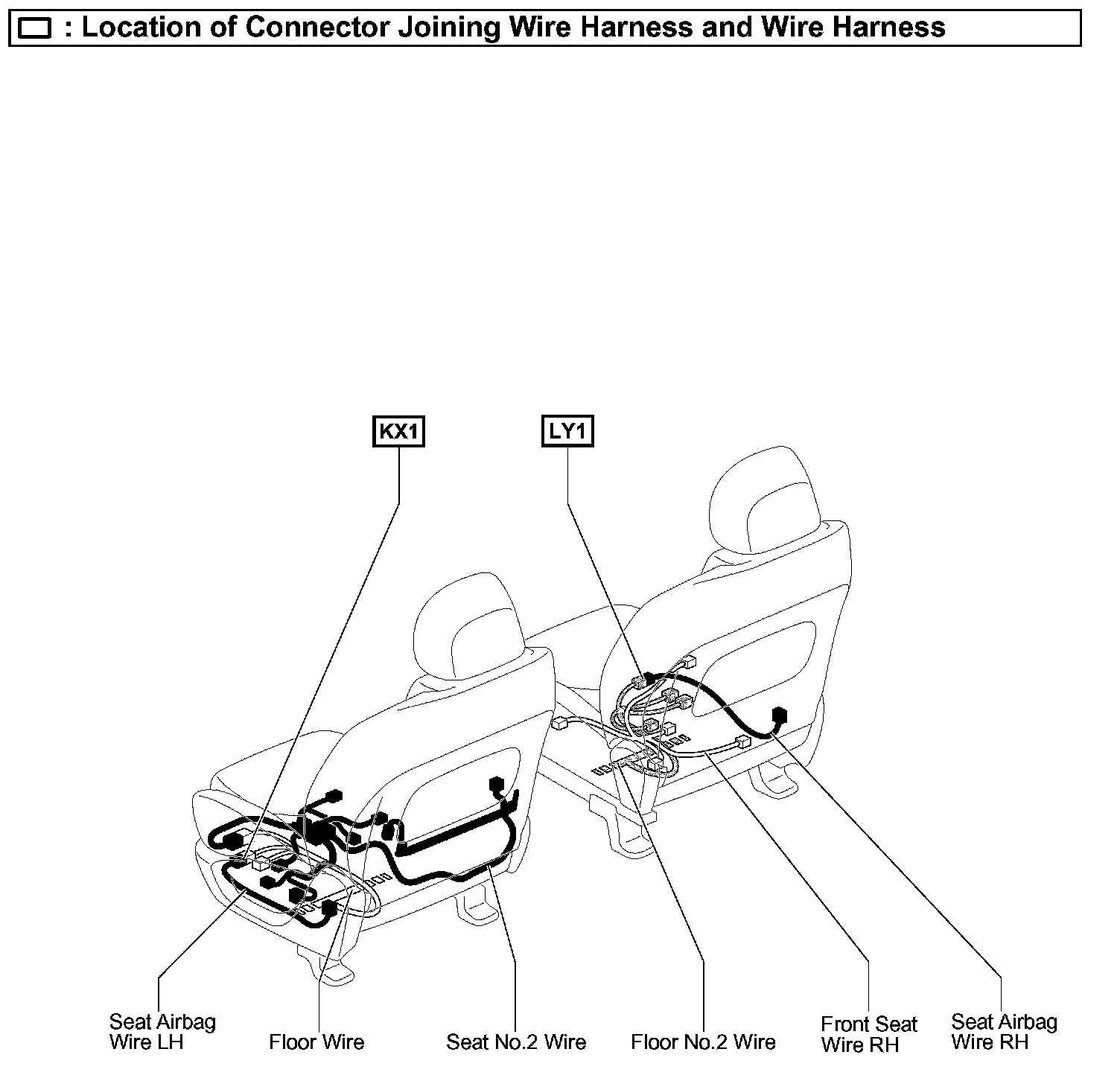 : Location of Connector Joining Wire Harness and Wire Harness

KX1

LY1

Seat Airbag Wire LH

Floor Wire

Seat No.2 Wire

Floor No.2 Wire

Front Seat Wire RH

Seat Airbag Wire RH