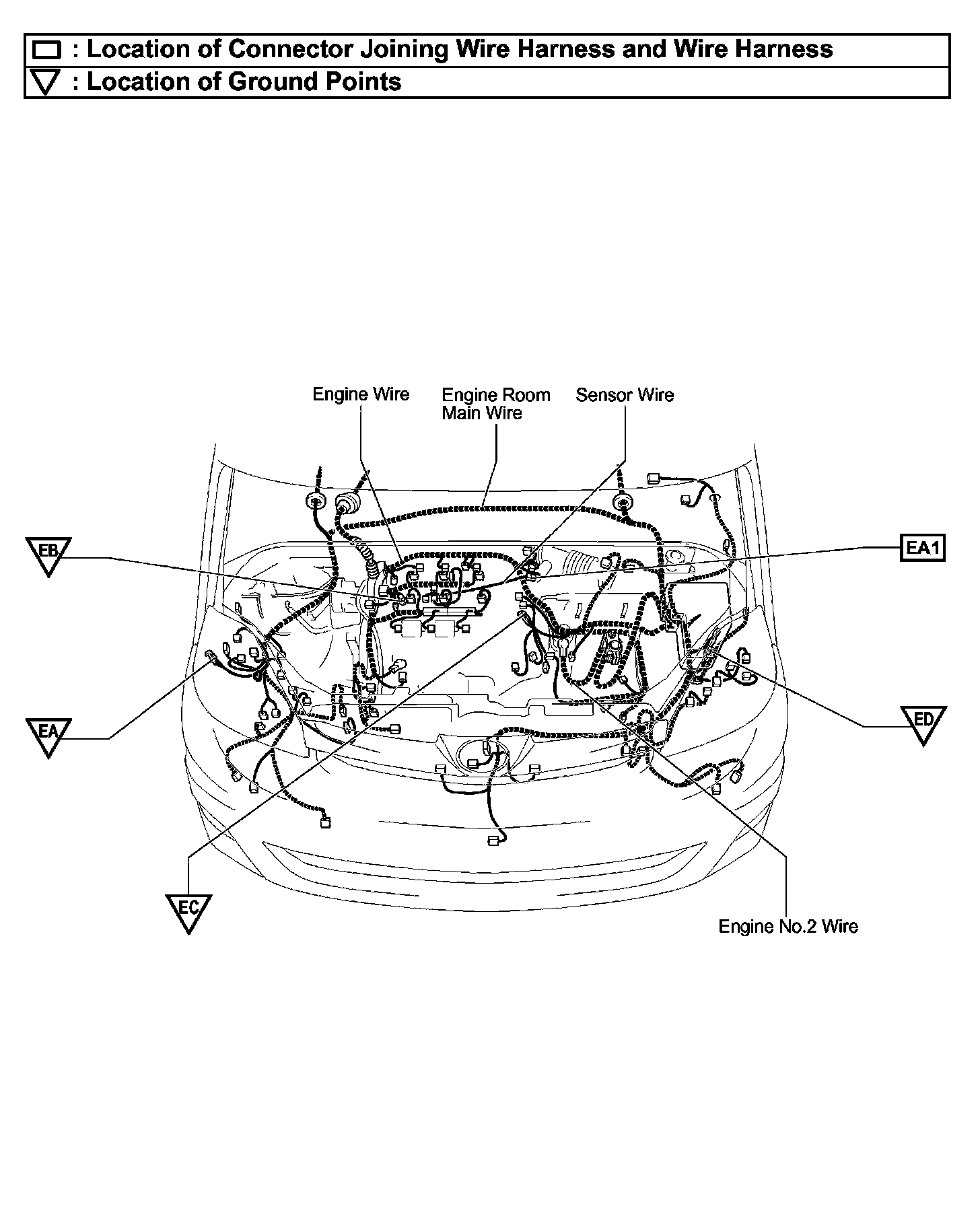 : Location of Connector Joining Wire Harness and Wire Harness
: Location of Ground Points

Engine Wire
Engine Room Main Wire
Sensor Wire

EB
EA1
EA
ED
EC

Engine No.2 Wire