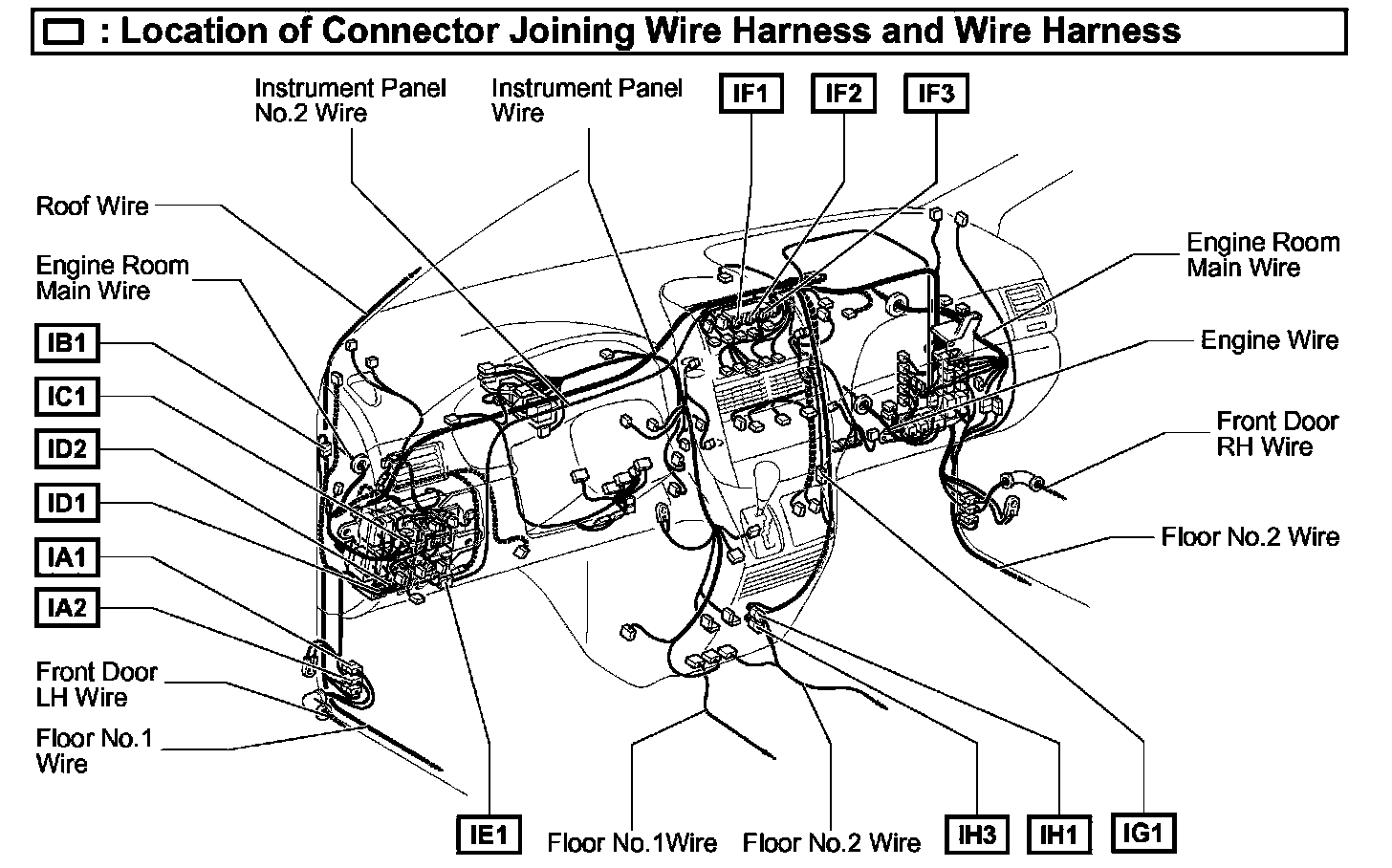 : Location of Connector Joining Wire Harness and Wire Harness

Instrument Panel No.2 Wire

Instrument Panel Wire

IF1

IF2

IF3

Roof Wire

Engine Room Main Wire

IB1

IC1

ID2

ID1

IA1

IA2

Front Door LH Wire

Floor No.1 Wire

Engine Room Main Wire

Engine Wire

Front Door RH Wire

Floor No.2 Wire

IE1

Floor No.1Wire

Floor No.2 Wire

IH3

IH1

IG1