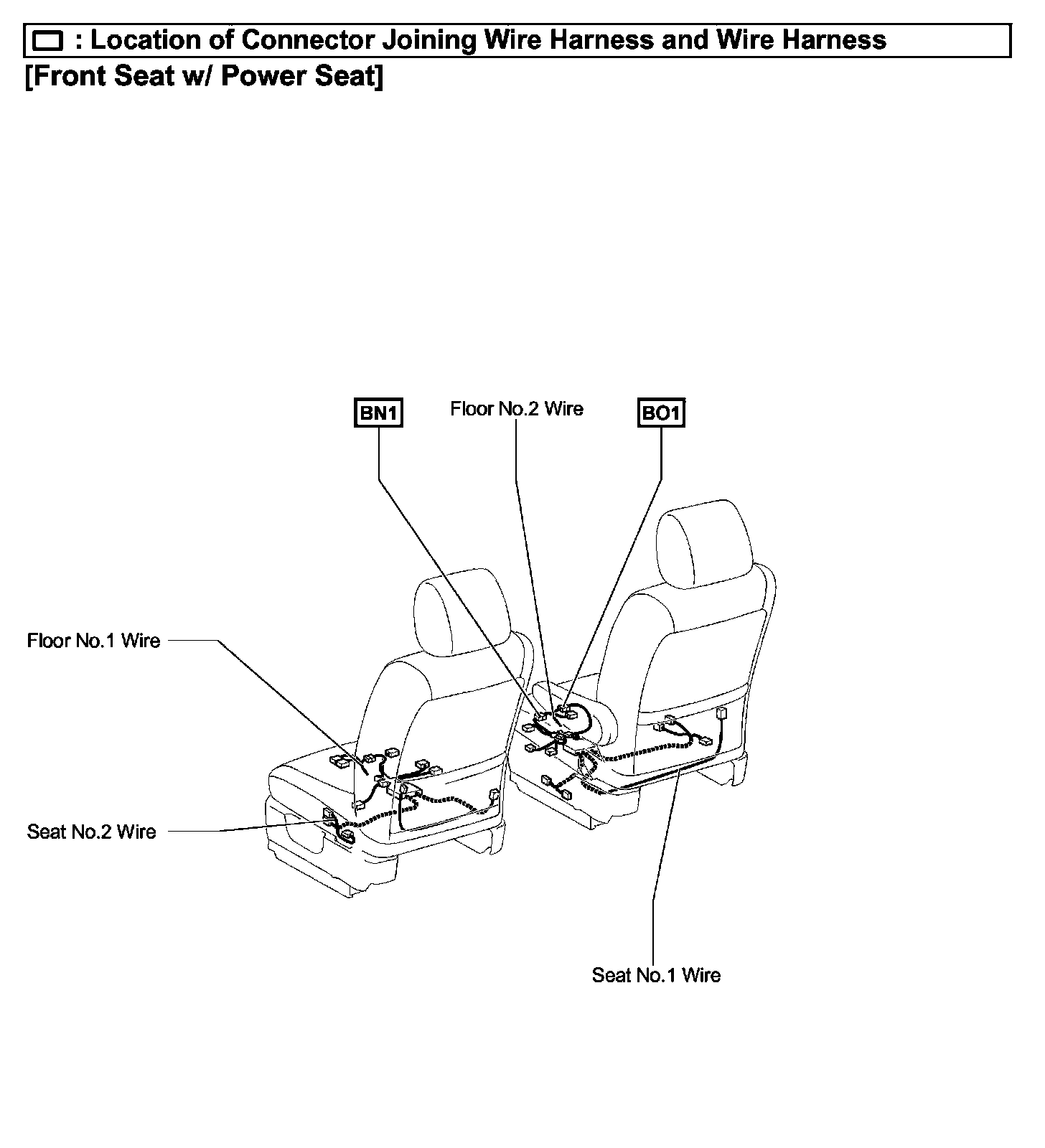 : Location of Connector Joining Wire Harness and Wire Harness
[Front Seat w/ Power Seat]

BN1
Floor No.2 Wire
BO1

Floor No.1 Wire

Seat No.2 Wire

Seat No.1 Wire