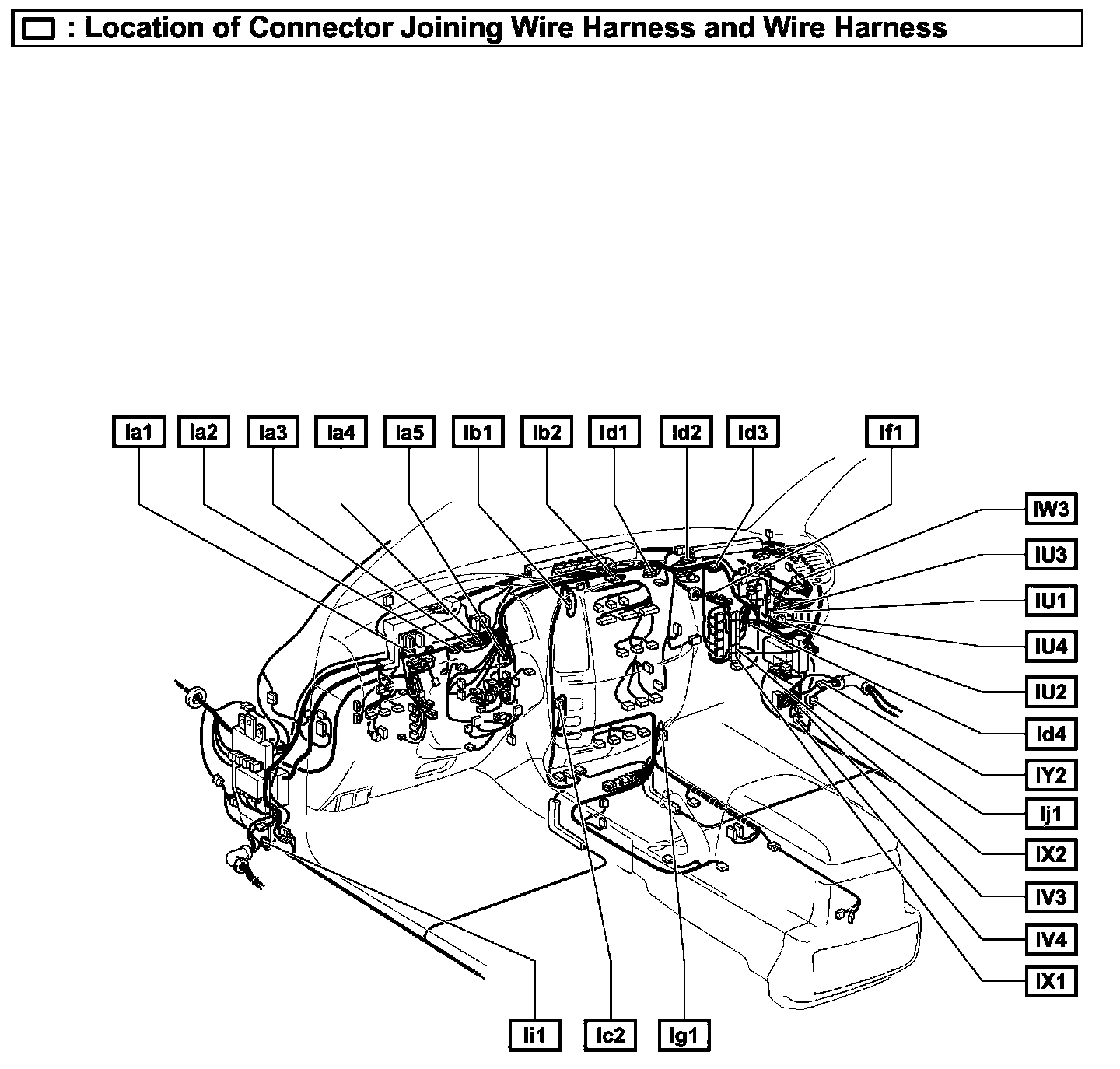 : Location of Connector Joining Wire Harness and Wire Harness

Ia1 Ia2 Ia3 Ia4 Ia5 Ib1 Ib2 Id1 Id2 Id3 If1

IW3
IU3
IU1
IU4
IU2
Id4
IY2
Ij1
IX2
IV3
IV4
IX1

Ii1 Ic2 Ig1