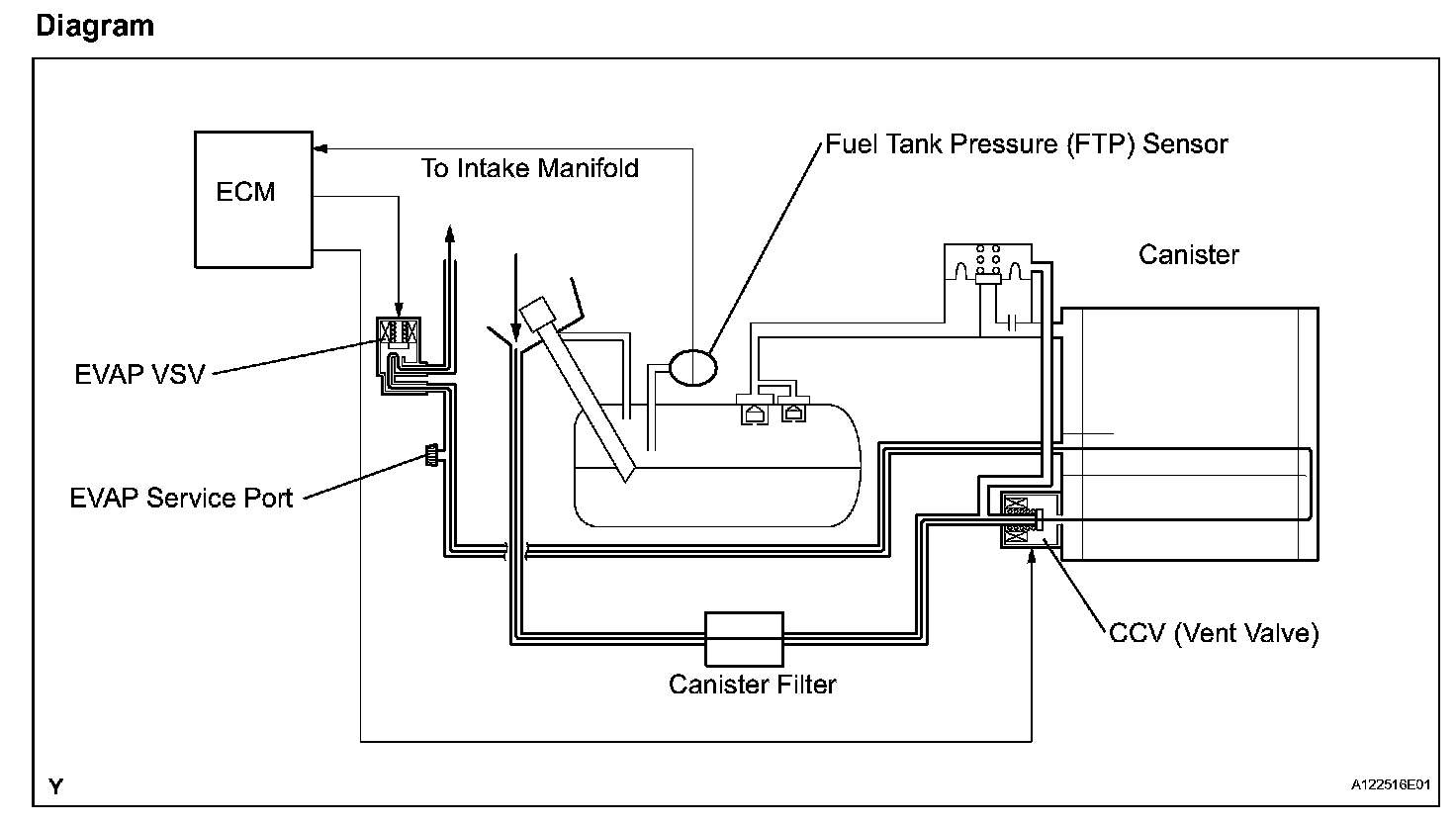 Diagram

ECM

To Intake Manifold

Fuel Tank Pressure (FTP) Sensor

Canister

EVAP VSV

EVAP Service Port

CCV (Vent Valve)

Canister Filter

Y

A122516E01