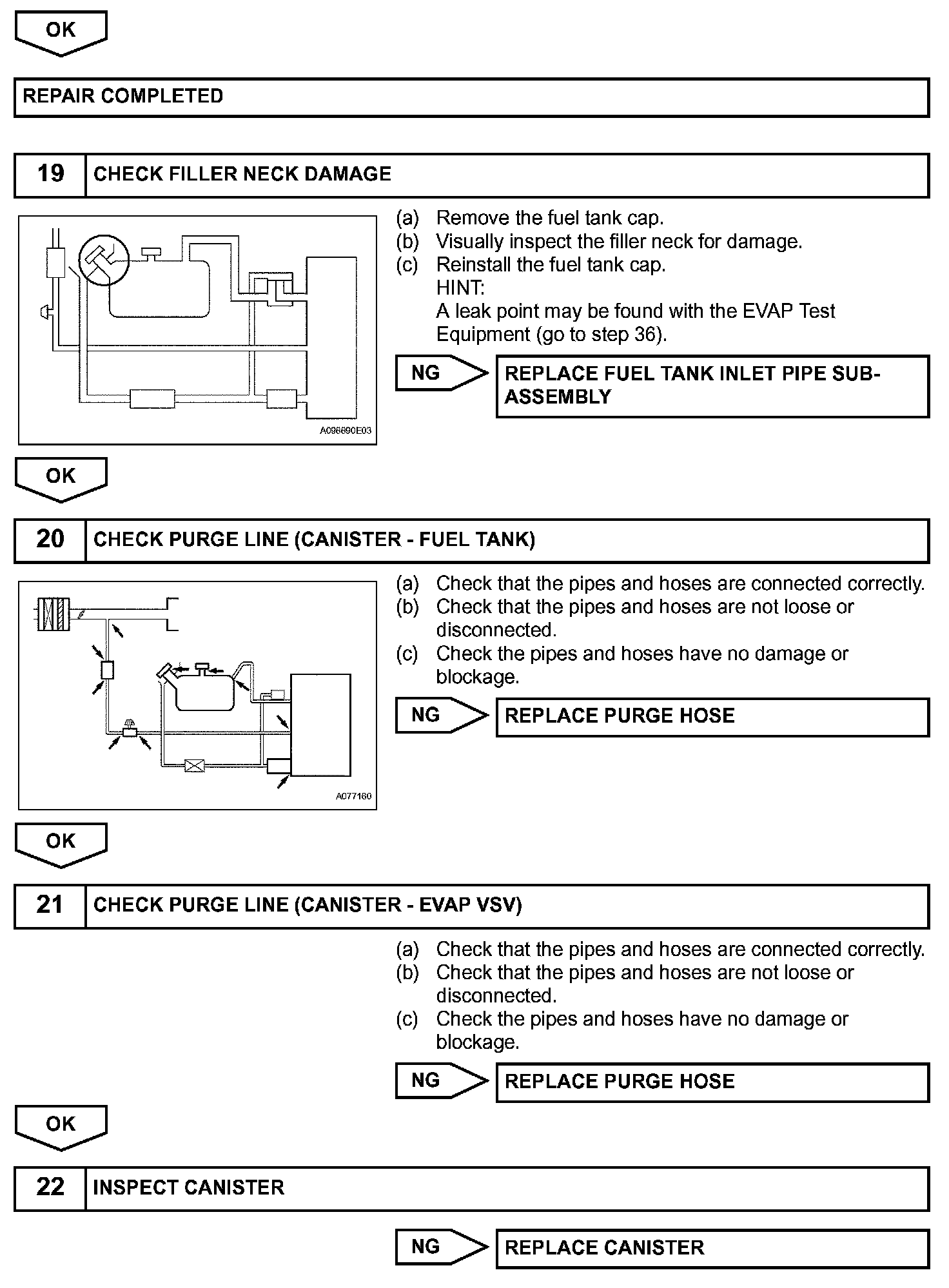 OK

REPAIR COMPLETED

19 CHECK FILLER NECK DAMAGE

A096690E03

(a) Remove the fuel tank cap.
(b) Visually inspect the filler neck for damage.
(c) Reinstall the fuel tank cap.
HINT:
A leak point may be found with the EVAP Test Equipment (go to step 36).

NG REPLACE FUEL TANK INLET PIPE SUB-ASSEMBLY

OK

20 CHECK PURGE LINE (CANISTER - FUEL TANK)

A077160

(a) Check that the pipes and hoses are connected correctly.
(b) Check that the pipes and hoses are not loose or disconnected.
(c) Check the pipes and hoses have no damage or blockage.

NG REPLACE PURGE HOSE

OK

21 CHECK PURGE LINE (CANISTER - EVAP VSV)

(a) Check that the pipes and hoses are connected correctly.
(b) Check that the pipes and hoses are not loose or disconnected.
(c) Check the pipes and hoses have no damage or blockage.

NG REPLACE PURGE HOSE

OK

22 INSPECT CANISTER

NG REPLACE CANISTER