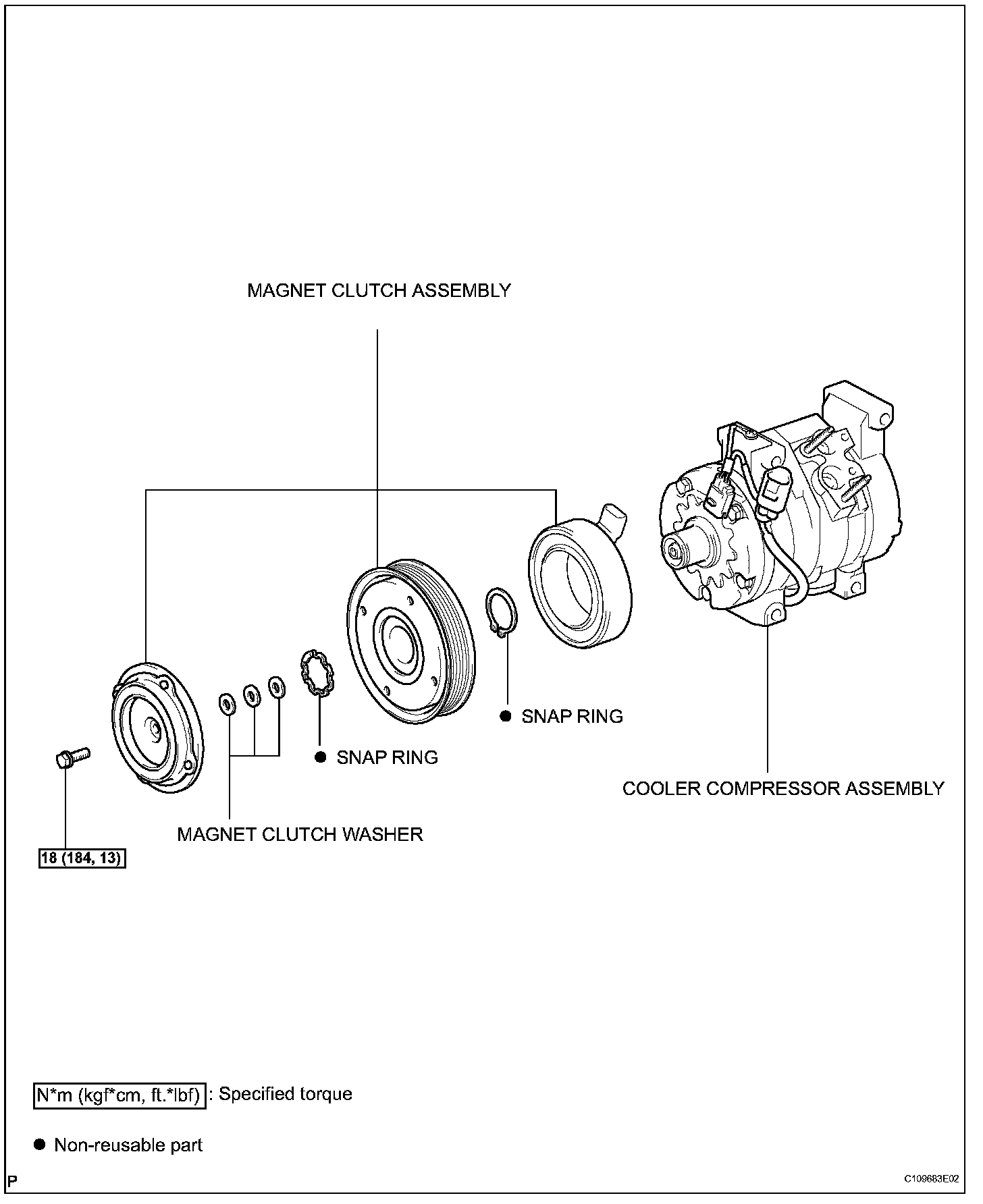 MAGNET CLUTCH ASSEMBLY

● SNAP RING

● SNAP RING

COOLER COMPRESSOR ASSEMBLY

MAGNET CLUTCH WASHER

18 (184, 13)

N*m (kgf*cm, ft.*lbf) : Specified torque

● Non-reusable part

P

C109683E02