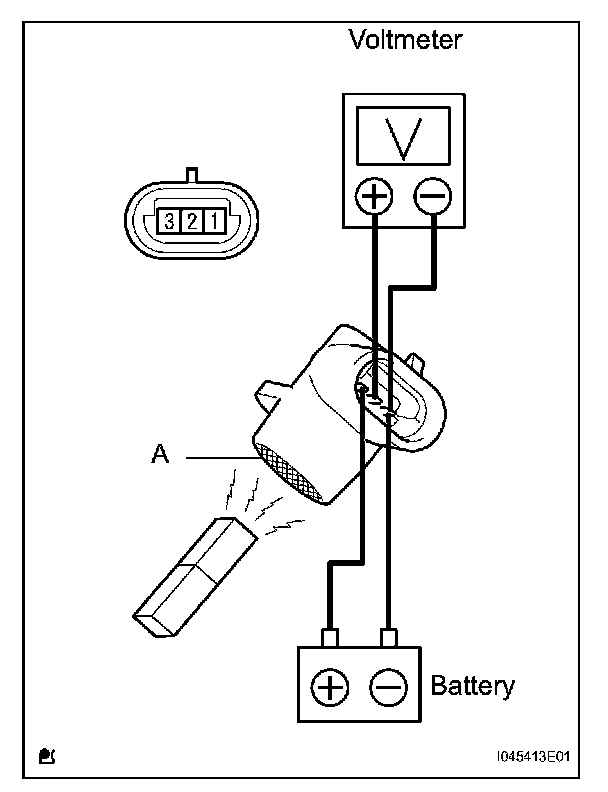 Voltmeter

V

+ −

3 2 1

A

+ −

Battery

I045413E01