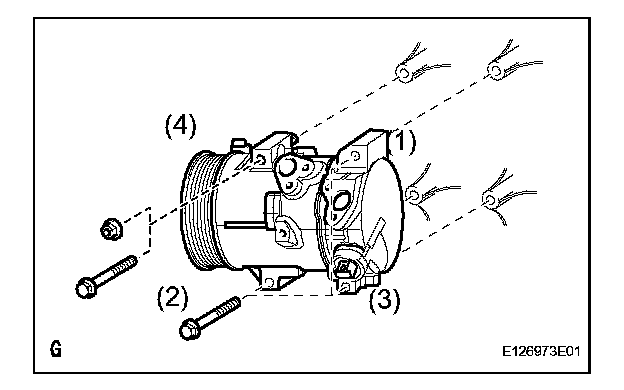 (4)
(1)
(2)
(3)
G
E126973E01