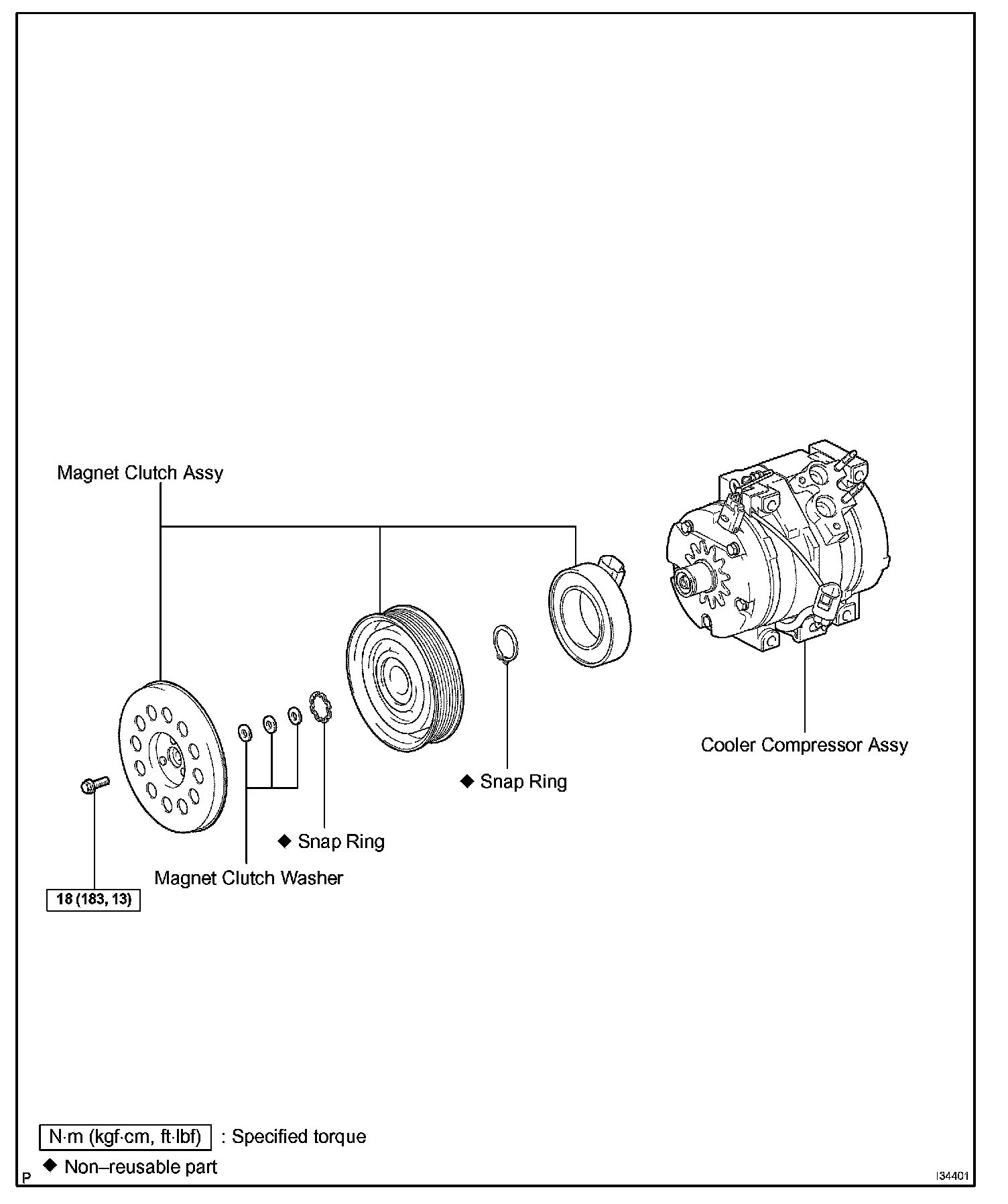 Magnet Clutch Assy

Cooler Compressor Assy

◆ Snap Ring

◆ Snap Ring

Magnet Clutch Washer

18 (183, 13)

N·m (kgf·cm, ft·lbf) : Specified torque

◆ Non–reusable part

P

I34401