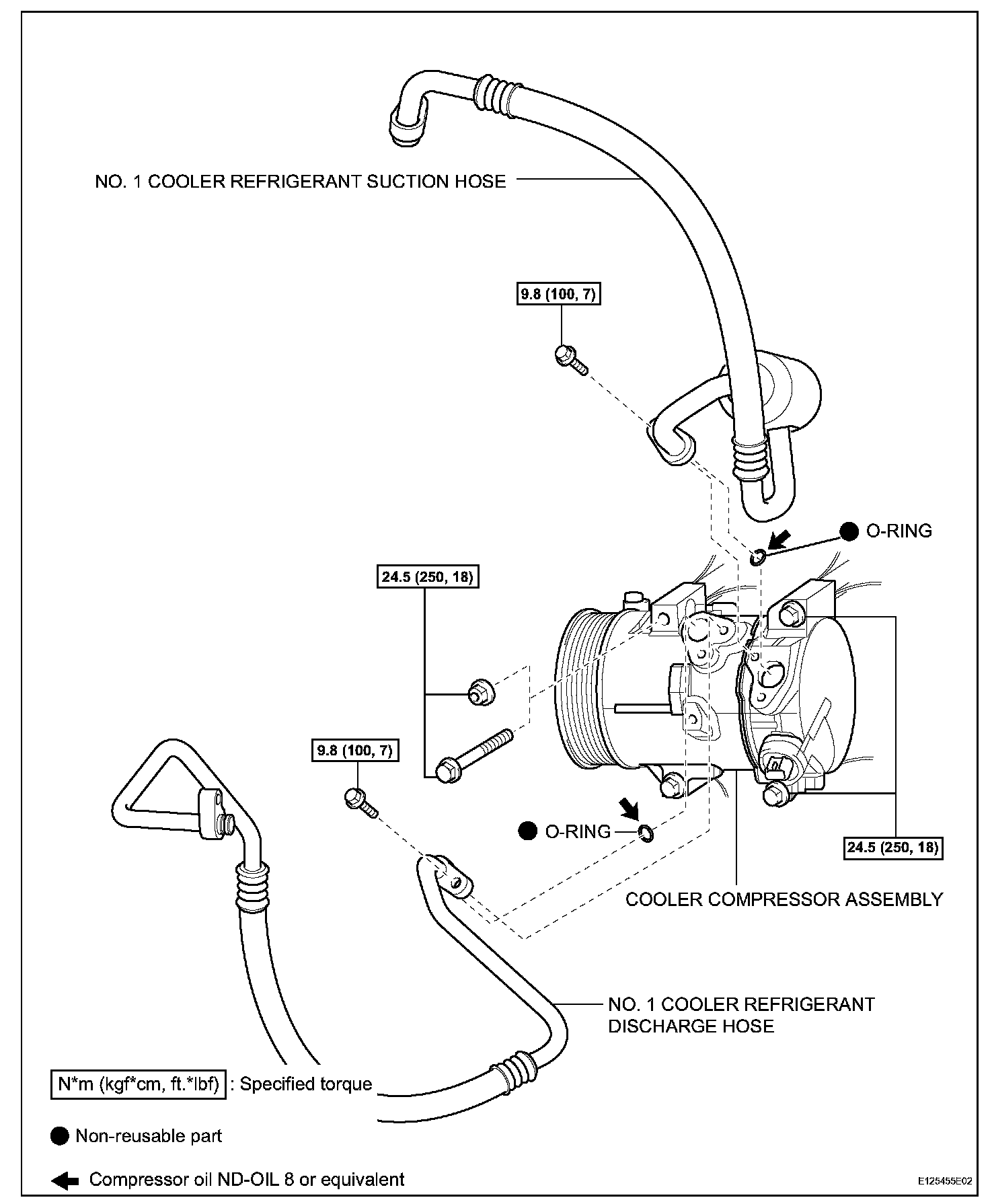 NO. 1 COOLER REFRIGERANT SUCTION HOSE

9.8 (100, 7)

O-RING

24.5 (250, 18)

9.8 (100, 7)

O-RING

24.5 (250, 18)

COOLER COMPRESSOR ASSEMBLY

NO. 1 COOLER REFRIGERANT DISCHARGE HOSE

N*m (kgf*cm, ft.*lbf) : Specified torque

Non-reusable part

Compressor oil ND-OIL 8 or equivalent

E125455E02