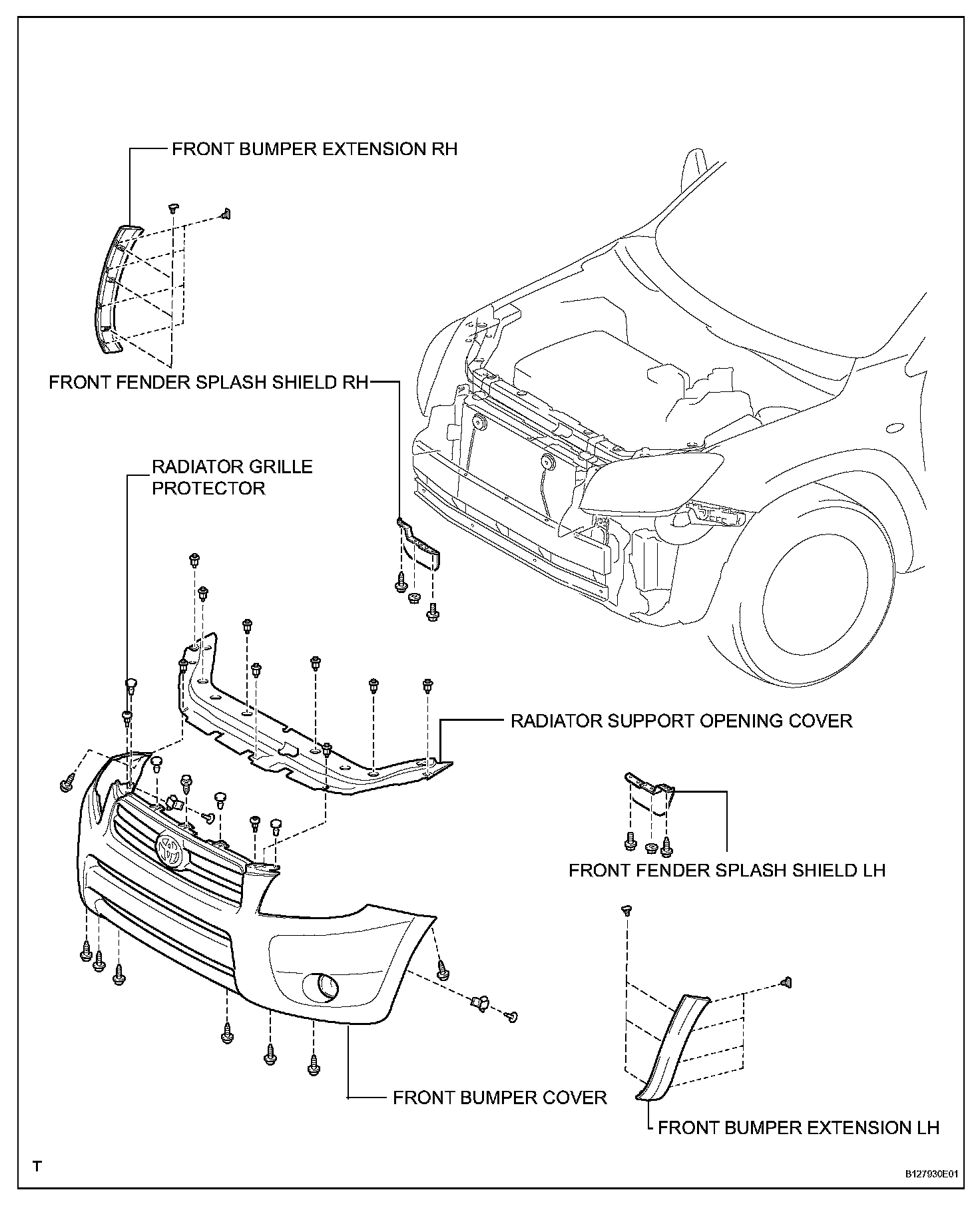 FRONT BUMPER EXTENSION RH

FRONT FENDER SPLASH SHIELD RH

RADIATOR GRILLE PROTECTOR

RADIATOR SUPPORT OPENING COVER

FRONT FENDER SPLASH SHIELD LH

FRONT BUMPER COVER

FRONT BUMPER EXTENSION LH

T

B127930E01