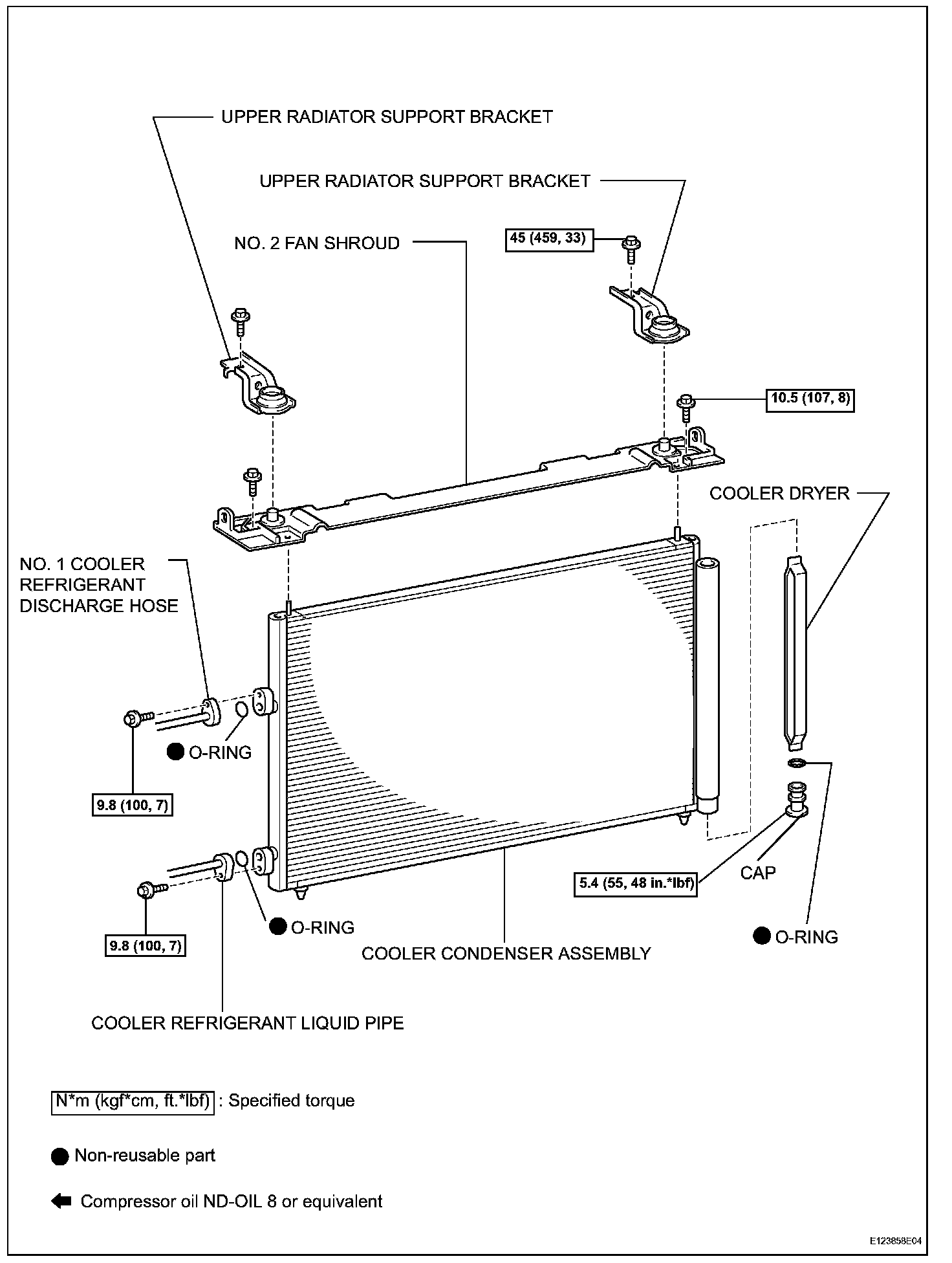 UPPER RADIATOR SUPPORT BRACKET

UPPER RADIATOR SUPPORT BRACKET

NO. 2 FAN SHROUD

45 (459, 33)

10.5 (107, 8)

COOLER DRYER

NO. 1 COOLER REFRIGERANT DISCHARGE HOSE

O-RING

9.8 (100, 7)

5.4 (55, 48 in.*lbf)

CAP

9.8 (100, 7)

O-RING

O-RING

COOLER CONDENSER ASSEMBLY

COOLER REFRIGERANT LIQUID PIPE

N*m (kgf*cm, ft.*lbf) : Specified torque

Non-reusable part

Compressor oil ND-OIL 8 or equivalent

E123858E04