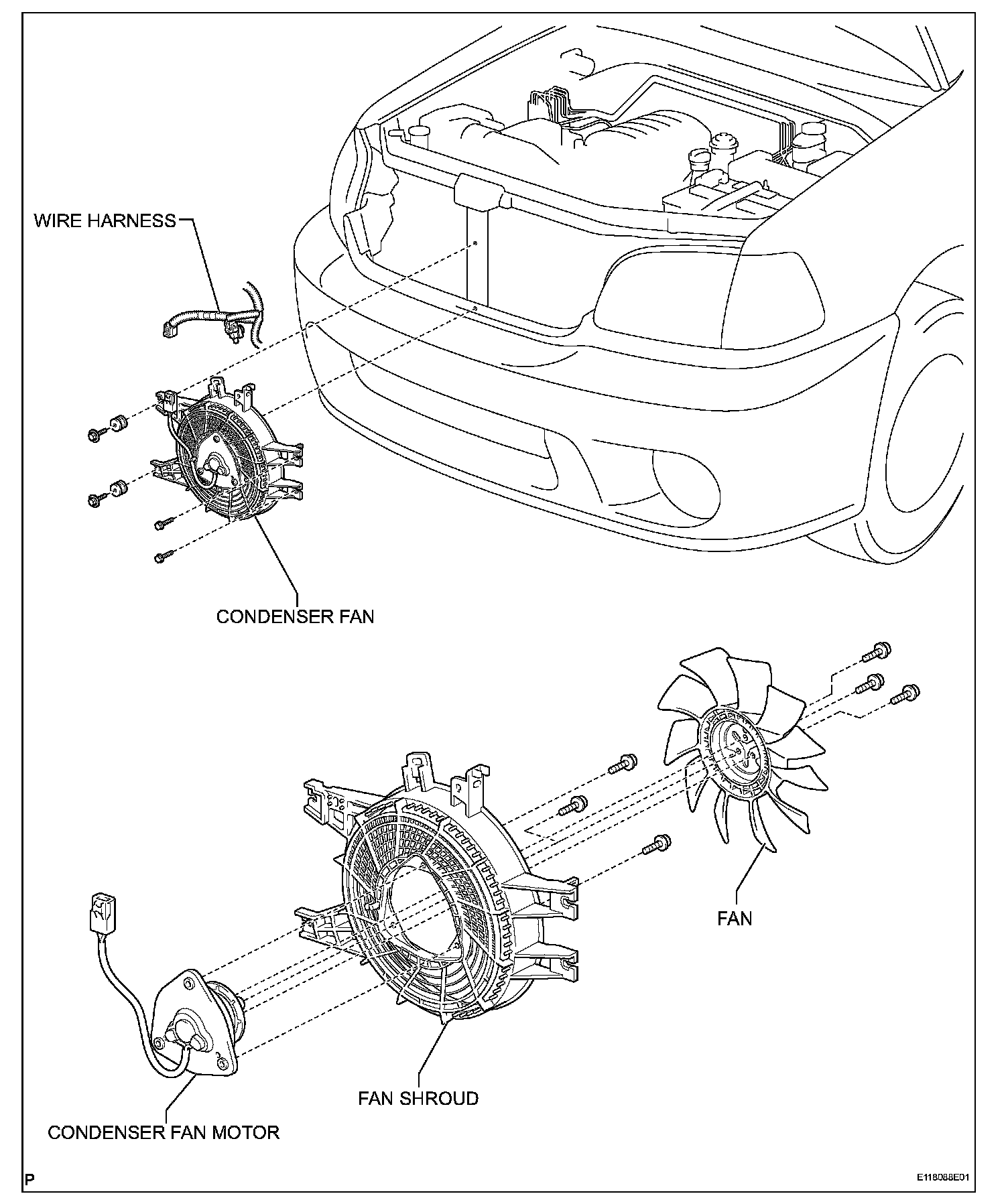 WIRE HARNESS

CONDENSER FAN

FAN

FAN SHROUD

CONDENSER FAN MOTOR

P

E118088E01