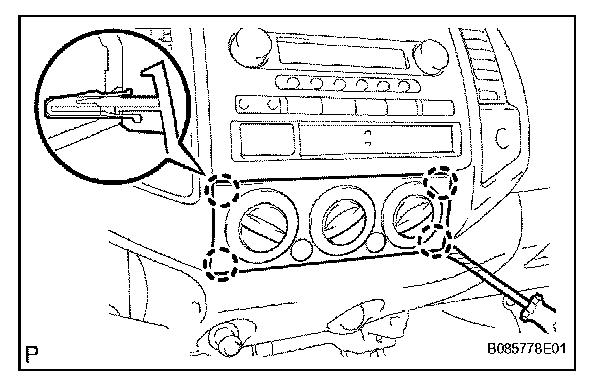 P

B085778E01