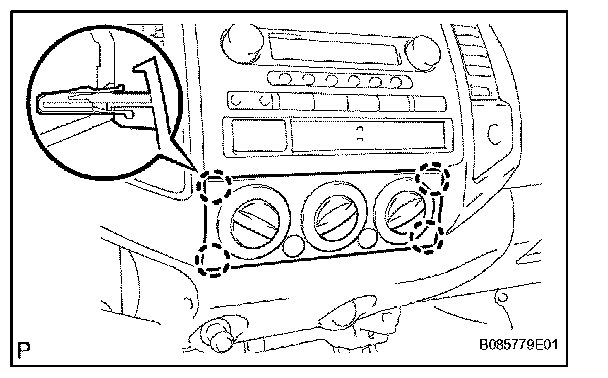 P

B085779E01