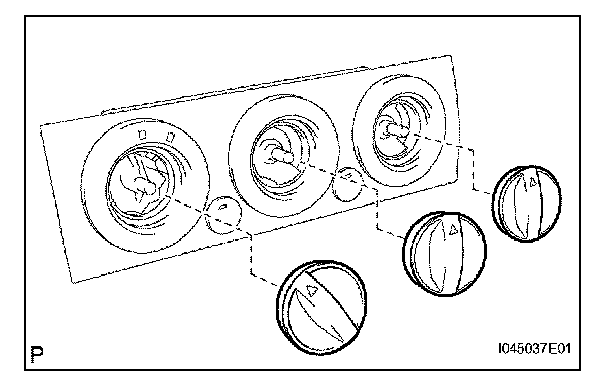 P

I045037E01