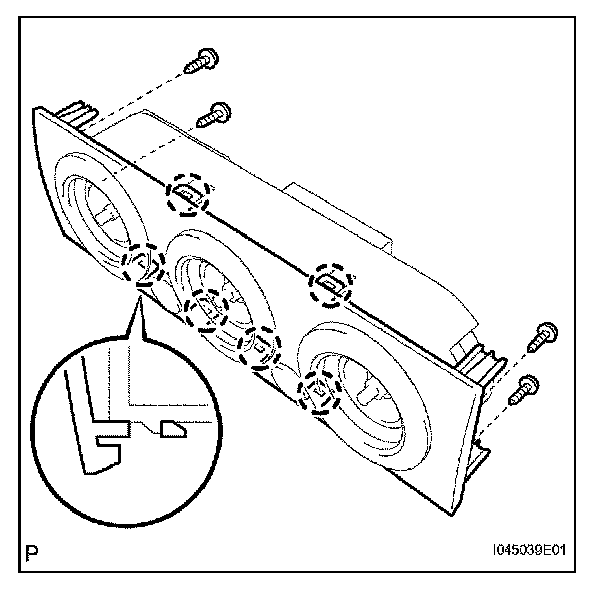 P

I045039E01