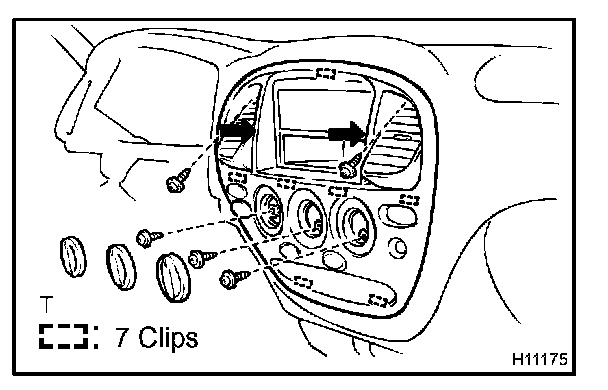 T

: 7 Clips

H11175