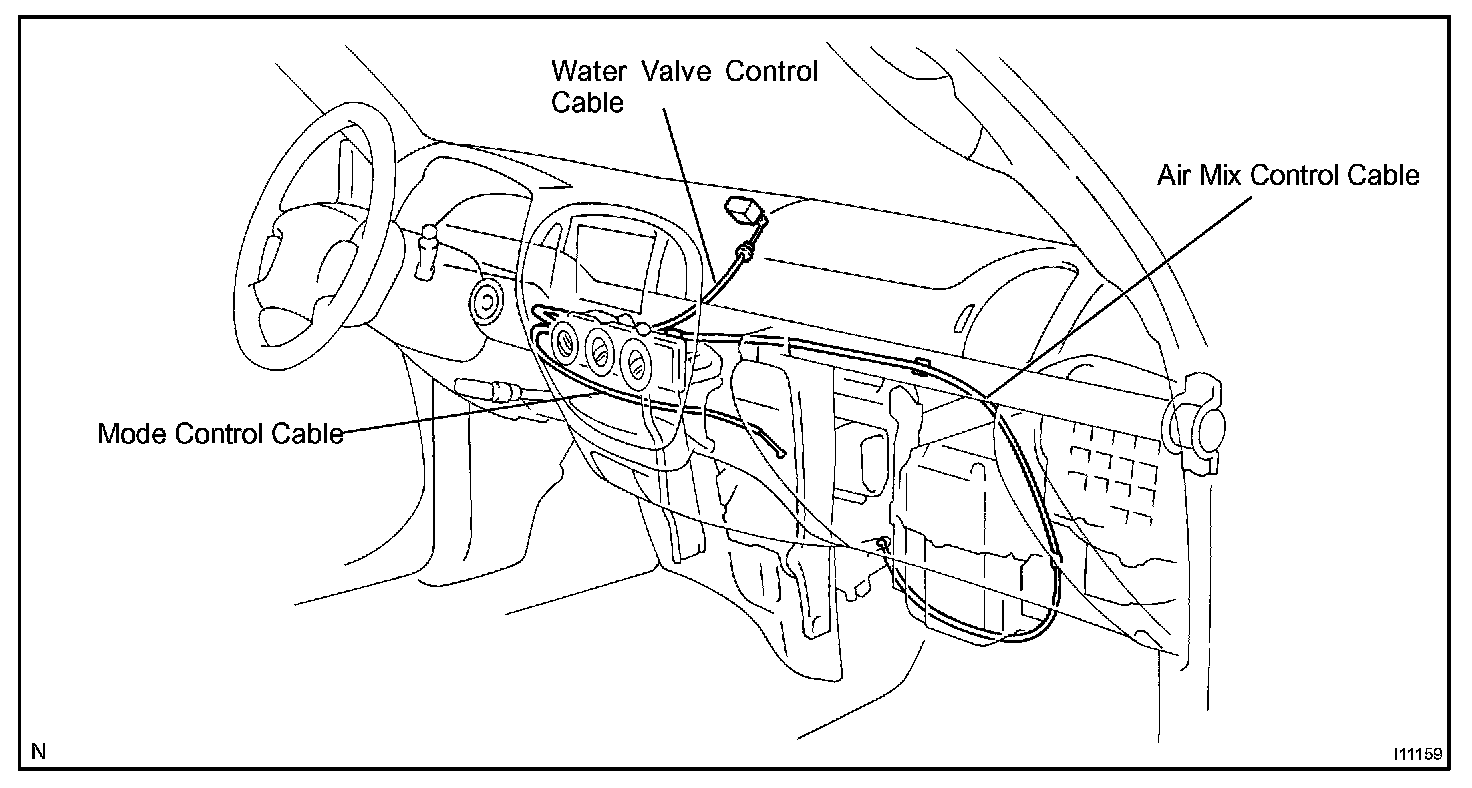 Water Valve Control Cable

Air Mix Control Cable

Mode Control Cable

N

I11159