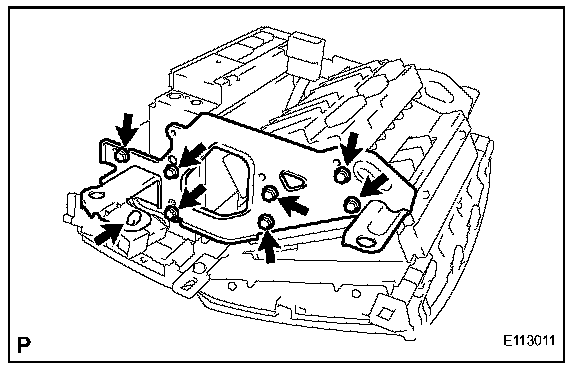 P

E113011