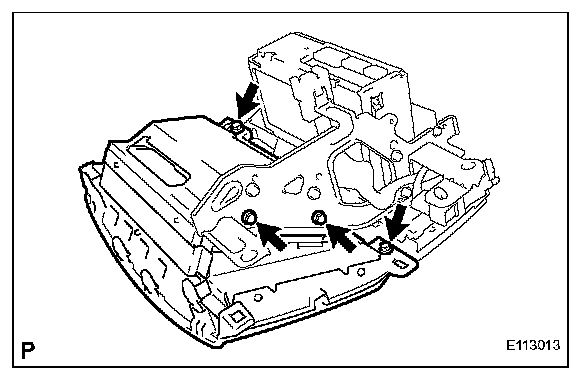 P

E113013