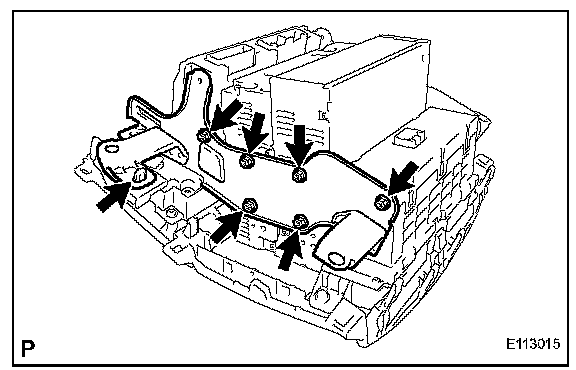 P

E113015