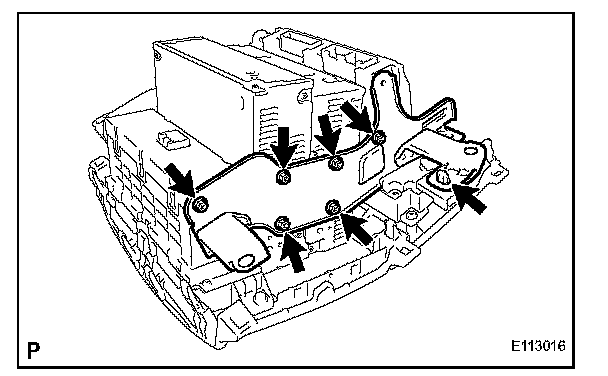 P

E113016