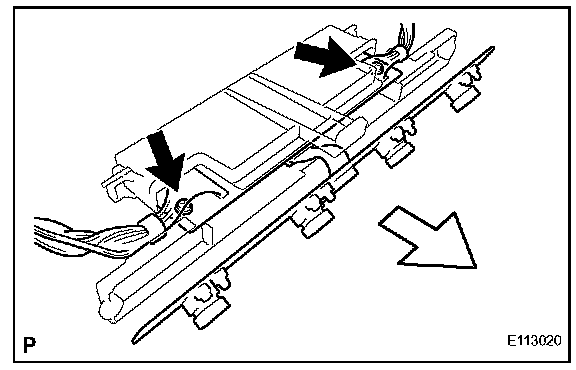 P

E113020