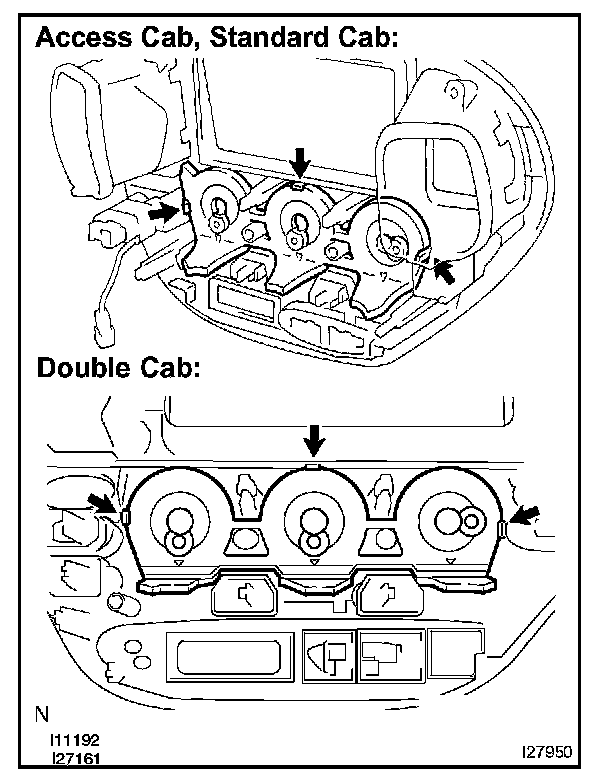 Access Cab, Standard Cab:

Double Cab:

N

I11192
I27161

I27950