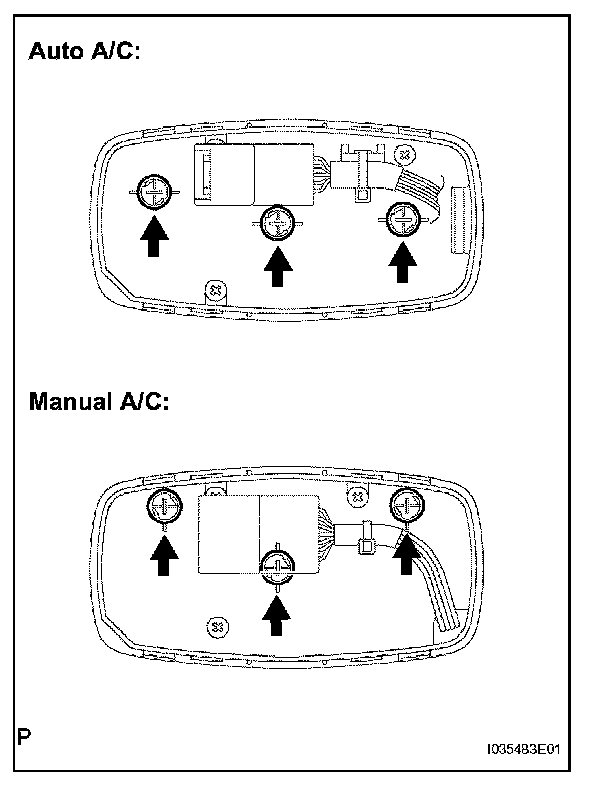 Auto A/C:

Manual A/C:

P

I035483E01