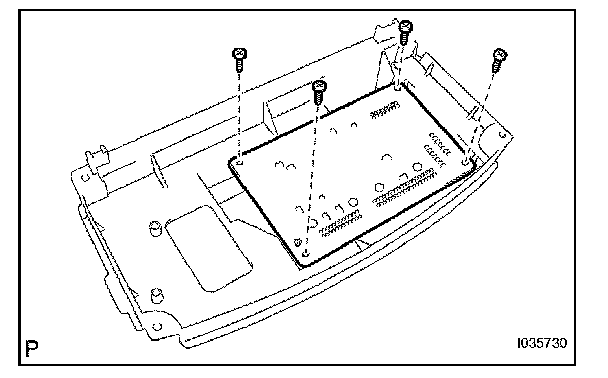 P

I035730