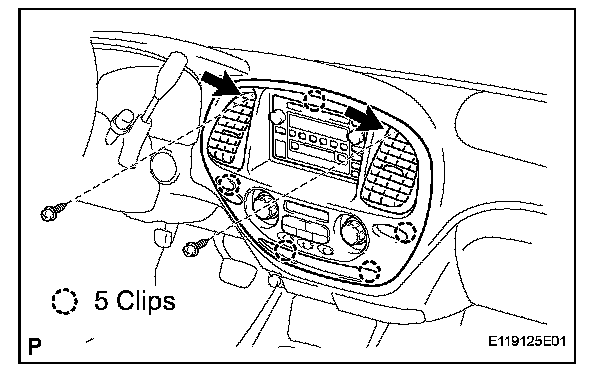 5 Clips

P

E119125E01