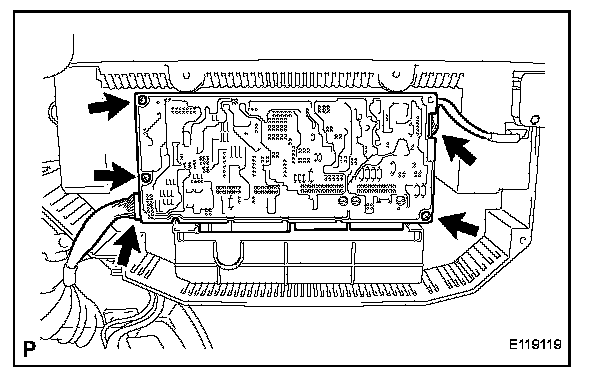 P

E119119