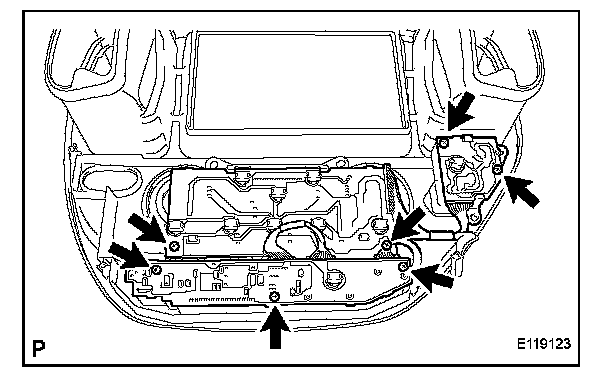 P

E119123