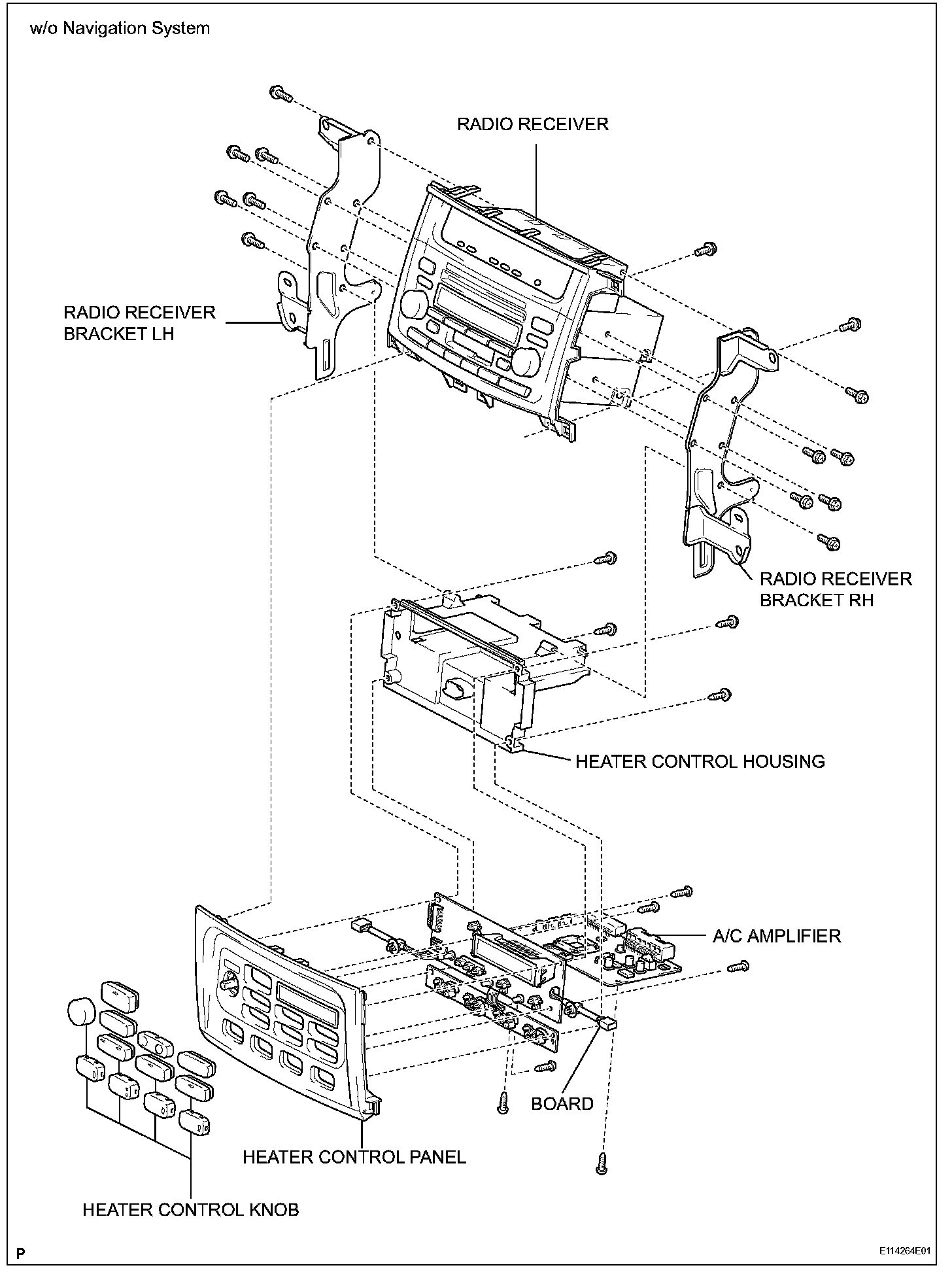 w/o Navigation System

RADIO RECEIVER

RADIO RECEIVER BRACKET LH

RADIO RECEIVER BRACKET RH

HEATER CONTROL HOUSING

A/C AMPLIFIER

BOARD

HEATER CONTROL PANEL

HEATER CONTROL KNOB

P

E114264E01