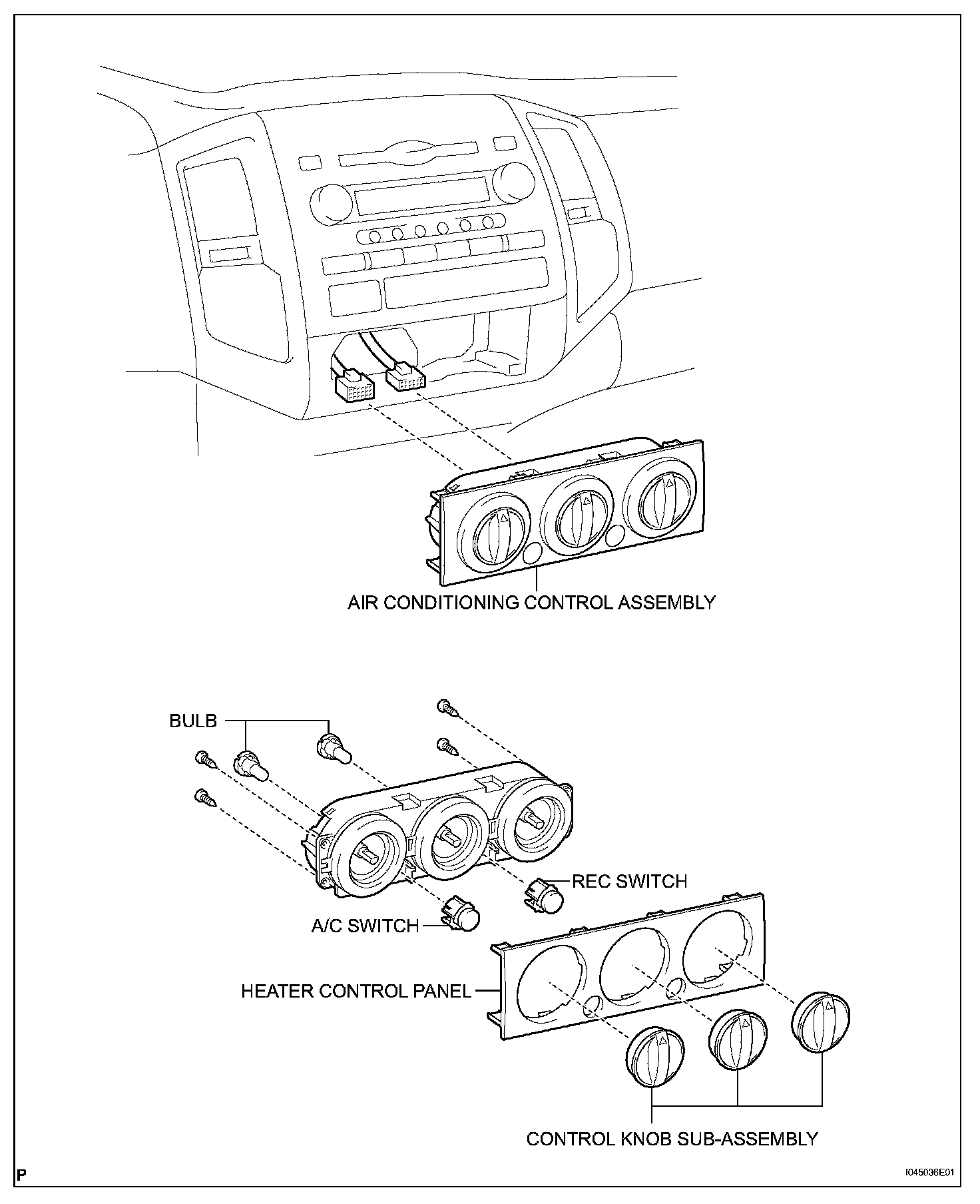 AIR CONDITIONING CONTROL ASSEMBLY

BULB

REC SWITCH

A/C SWITCH

HEATER CONTROL PANEL

CONTROL KNOB SUB-ASSEMBLY

P

I045036E01